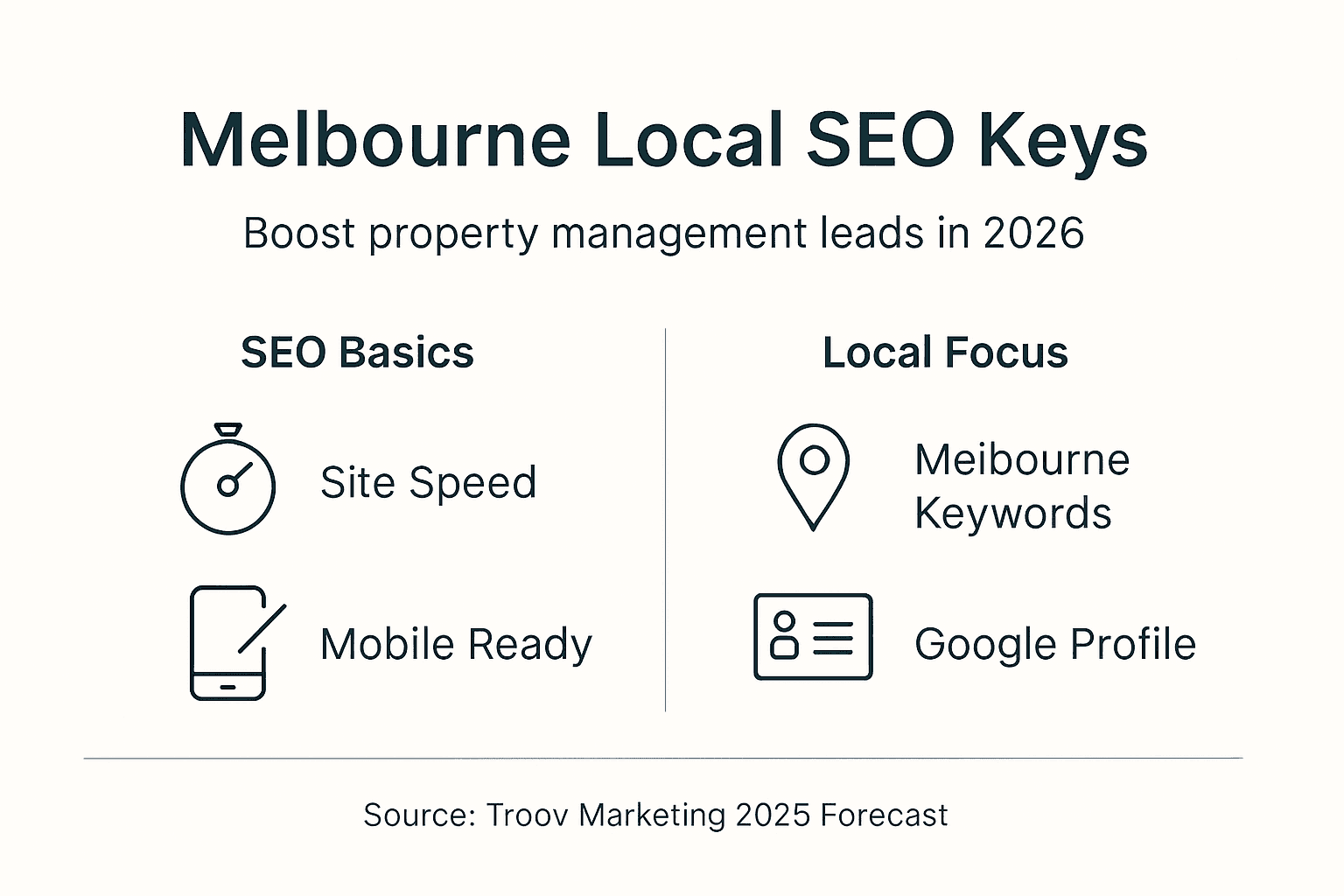 Melbourne Local SEO Keys

Boost property management leads in 2026

SEO Basics

Site Speed

Mobile Ready

Local Focus

Meibourne Keywords

Google Profile

Source: Troov Marketing 2025 Forecast