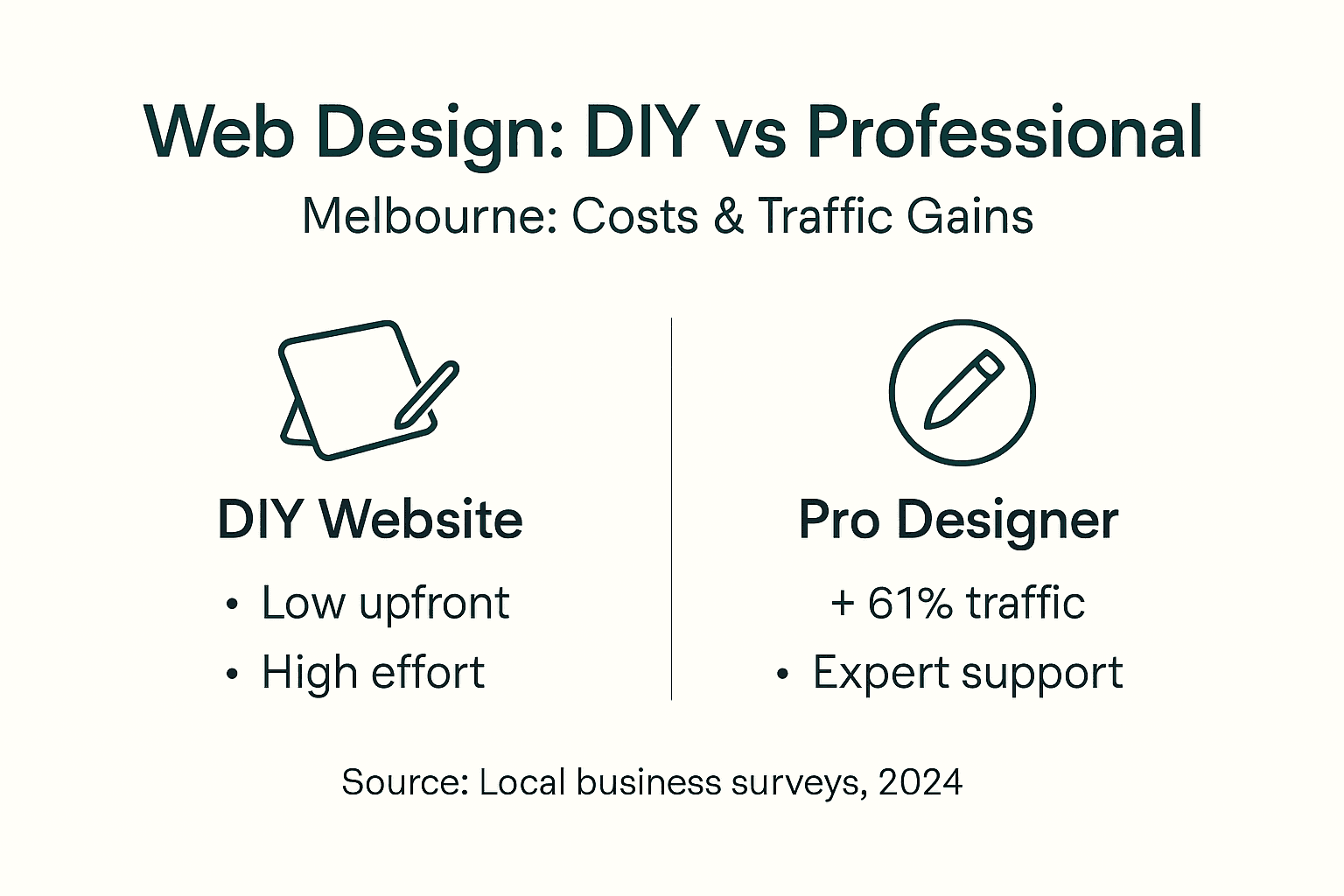 Web Design: DIY vs Professional

Melbourne: Costs & Traffic Gains

DIY Website

• Low upfront
• High effort

Pro Designer

+ 61% traffic
• Expert support

Source: Local business surveys, 2024