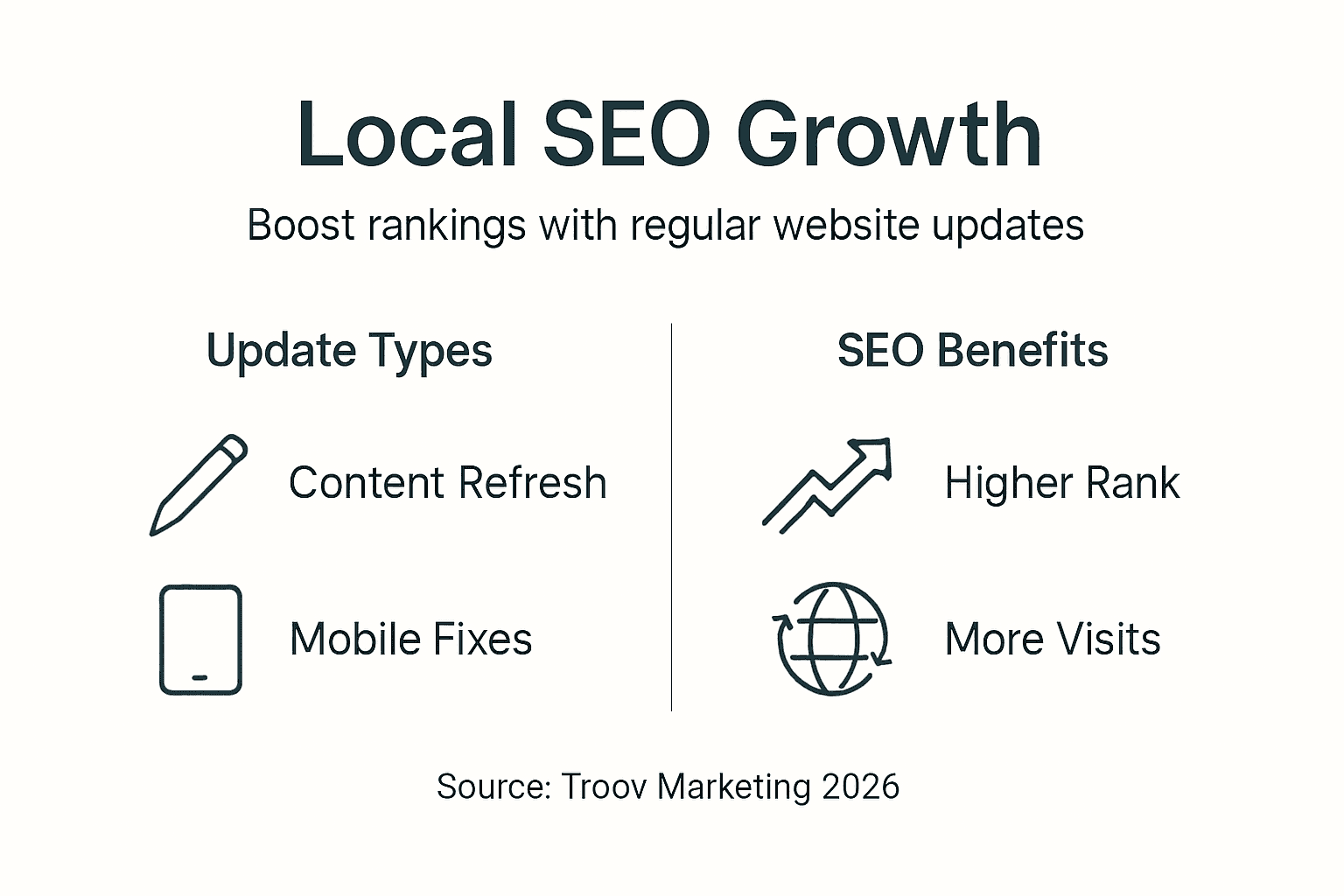 Local SEO Growth

Boost rankings with regular website updates

Update Types

Content Refresh

Mobile Fixes

SEO Benefits

Higher Rank

More Visits

Source: Troov Marketing 2026