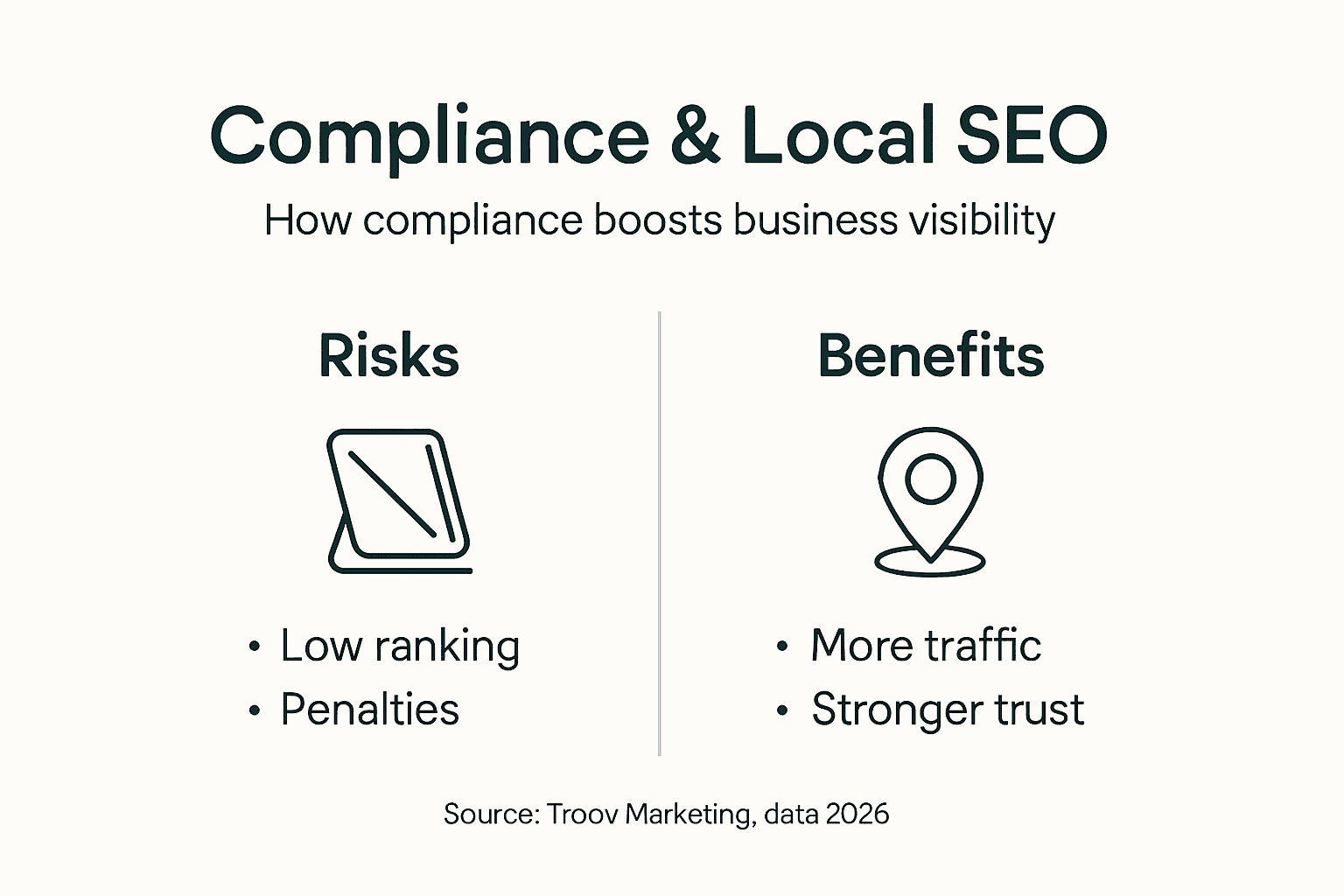 Compliance & Local SEO

How compliance boosts business visibility

Risks

• Low ranking
• Penalties

Benefits

• More traffic
• Stronger trust

Source: Troov Marketing, data 2026