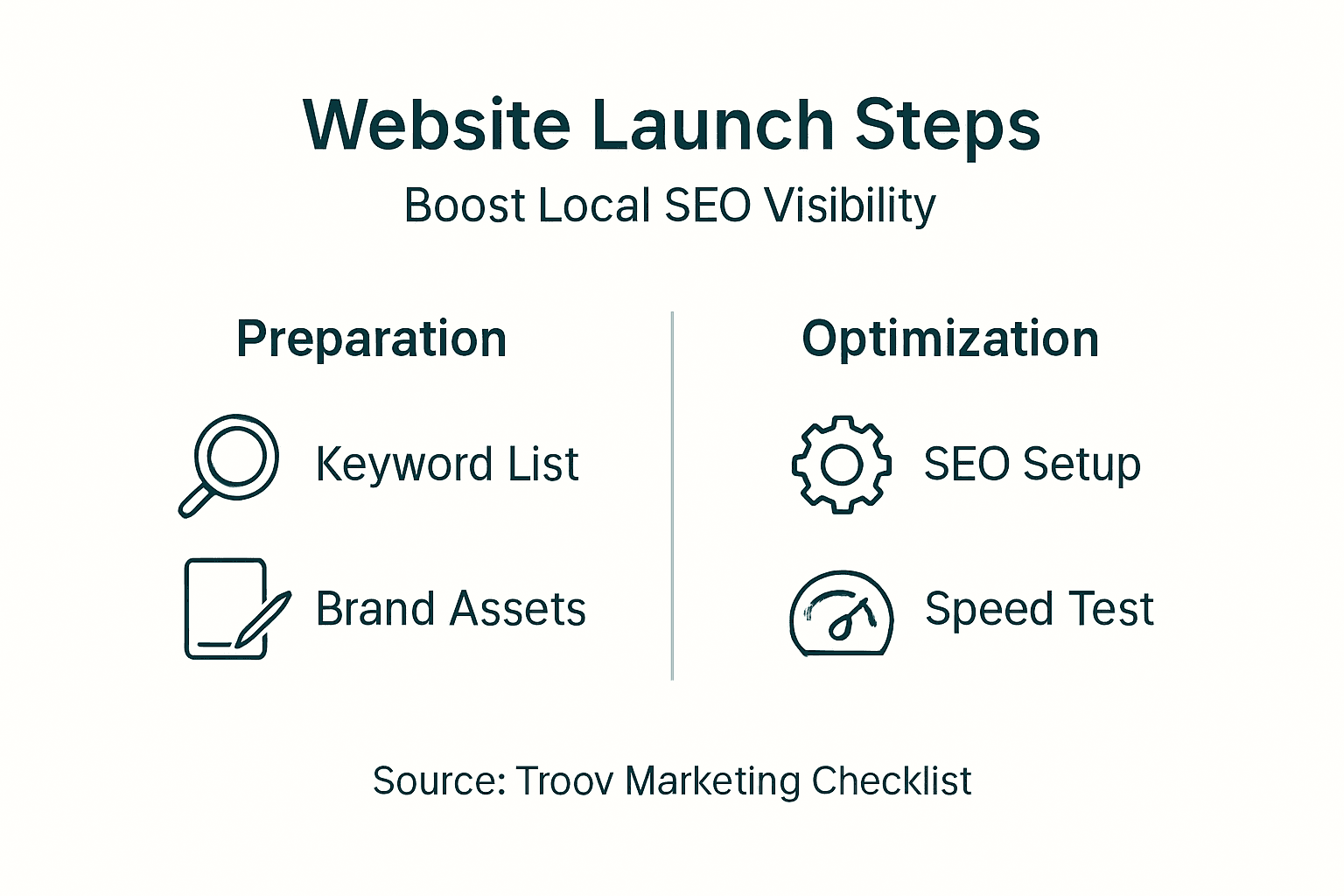 Website Launch Steps

Boost Local SEO Visibility

Preparation

Keyword List

Brand Assets

Optimization

SEO Setup

Speed Test

Source: Troov Marketing Checklist