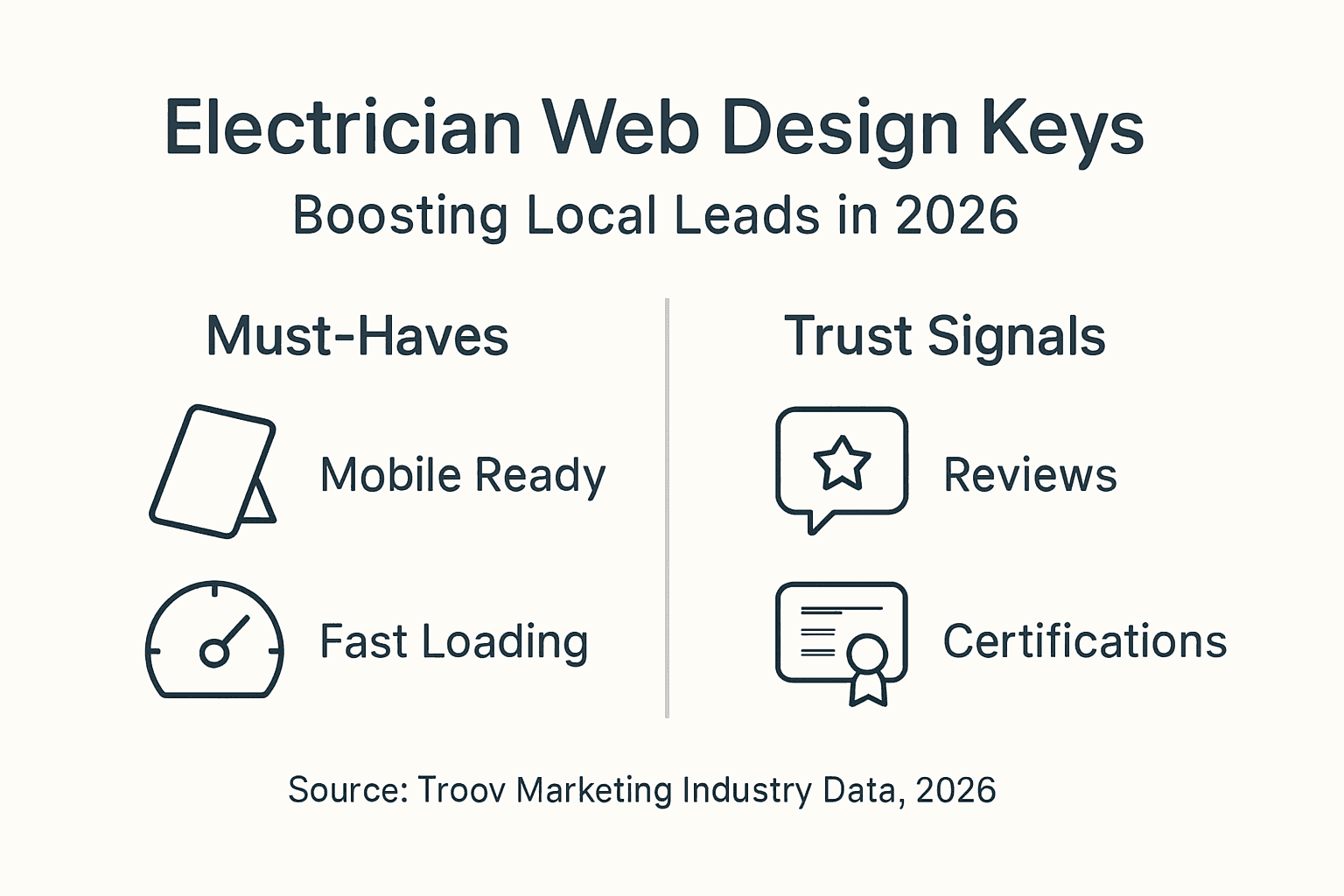 Electrician Web Design Keys

Boosting Local Leads in 2026

Must-Haves

Mobile Ready

Fast Loading

Trust Signals

Reviews

Certifications

Source: Troov Marketing Industry Data, 2026