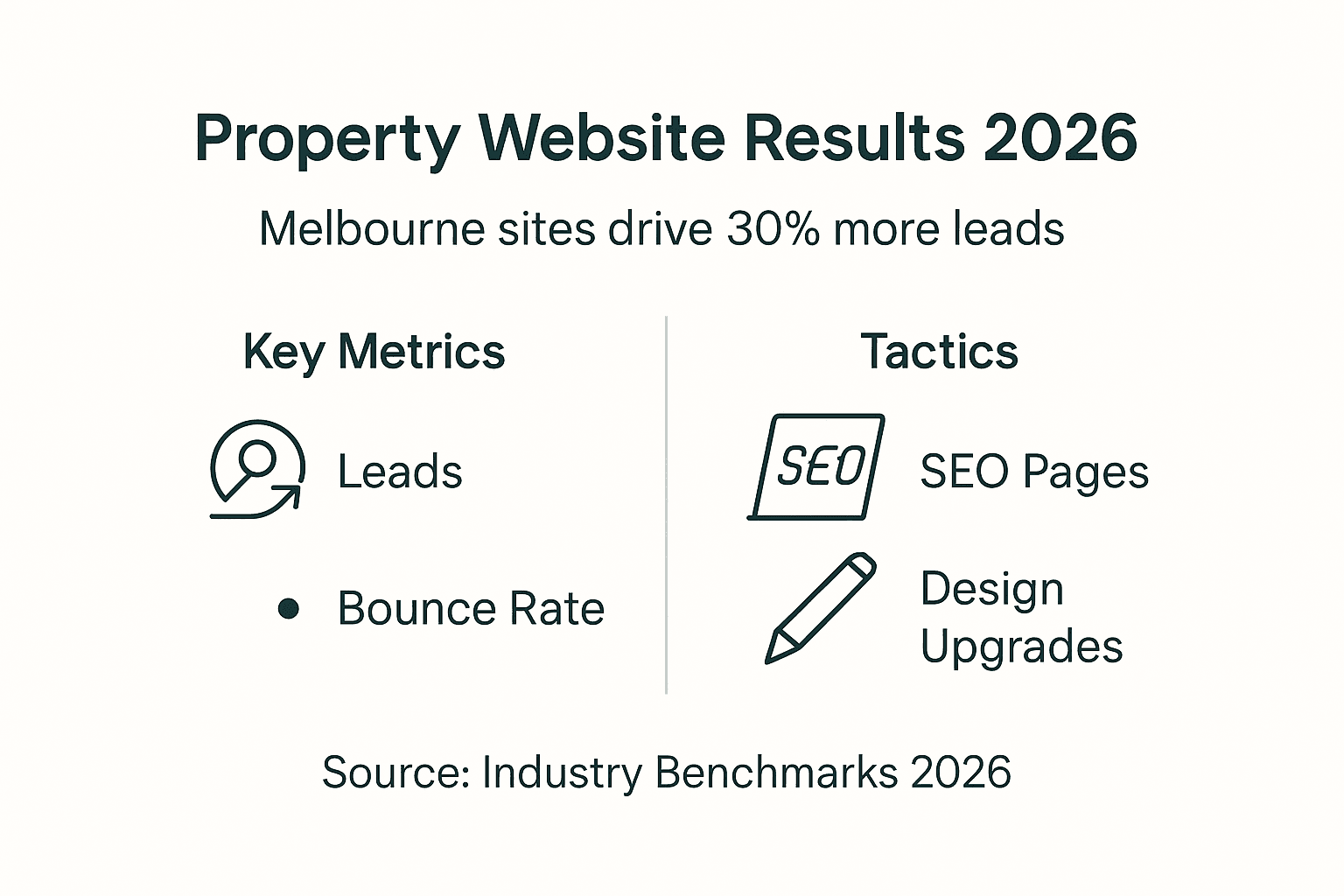 Property Website Results 2026

Melbourne sites drive 30% more leads

Key Metrics

Leads

Bounce Rate

Tactics

SEO

SEO Pages

Design Upgrades

Source: Industry Benchmarks 2026