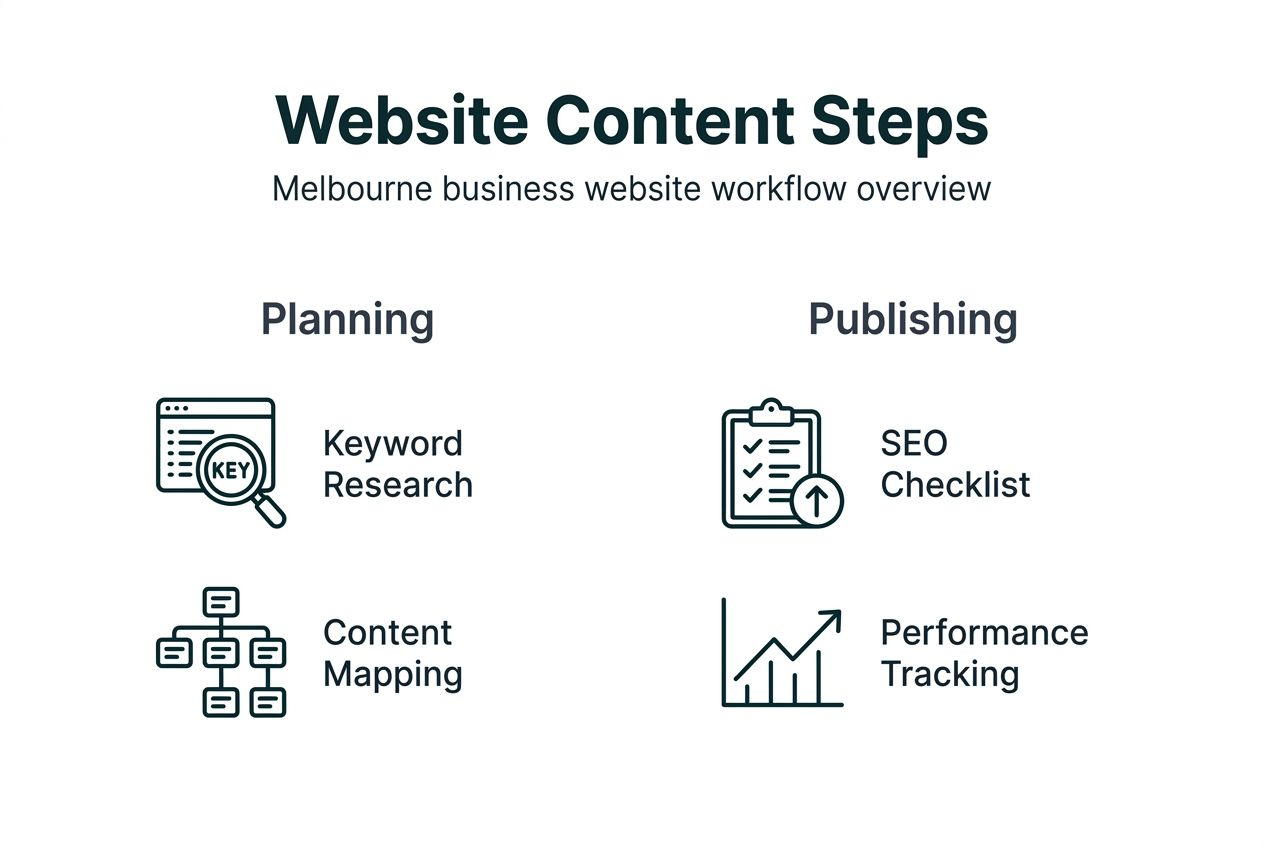 Website Content Steps

Melbourne business website workflow overview

Planning

KEY

Keyword Research

Content Mapping

Publishing

SEO Checklist

Performance Tracking