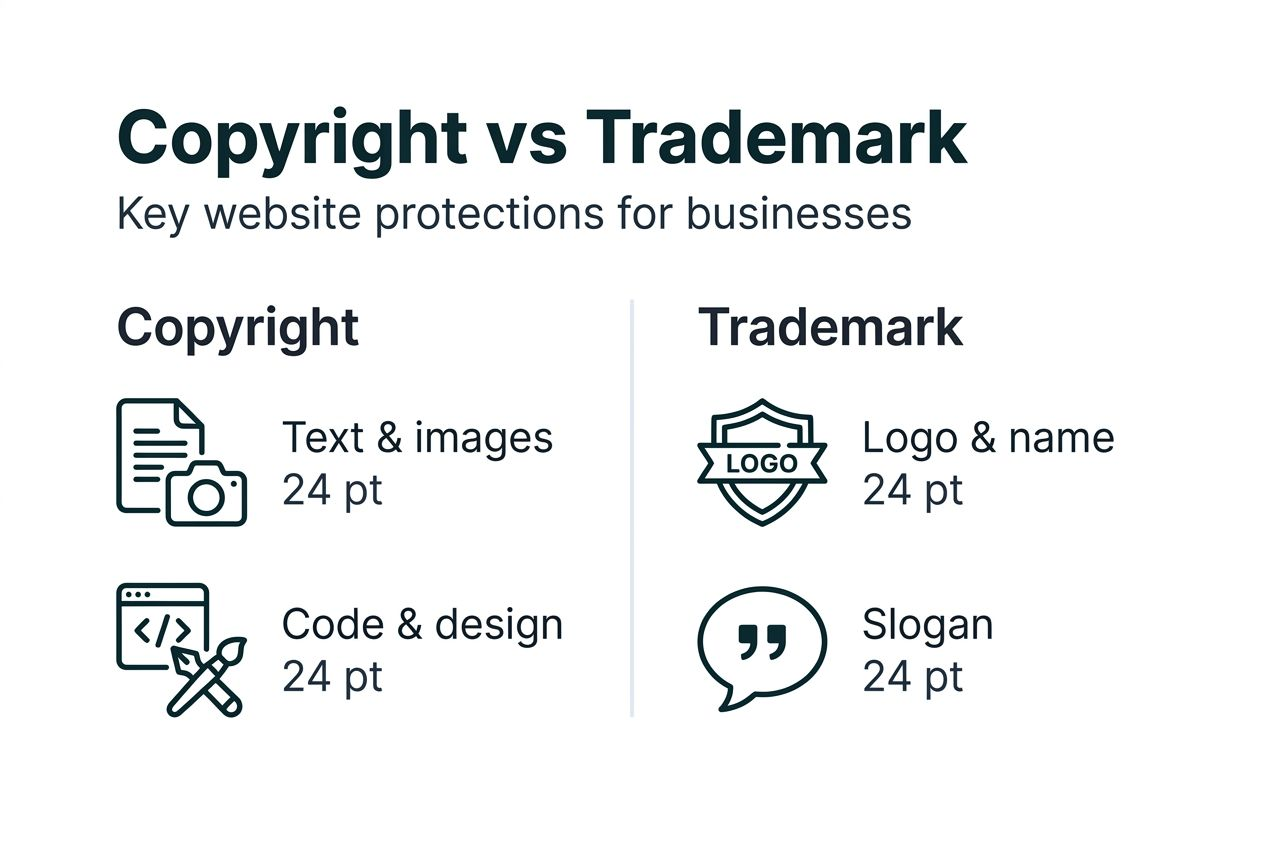 Copyright vs Trademark

Key website protections for businesses

Copyright

Text & images
24 pt

</>

Code & design
24 pt

Trademark

LOGO

Logo & name
24 pt

Slogan
24 pt