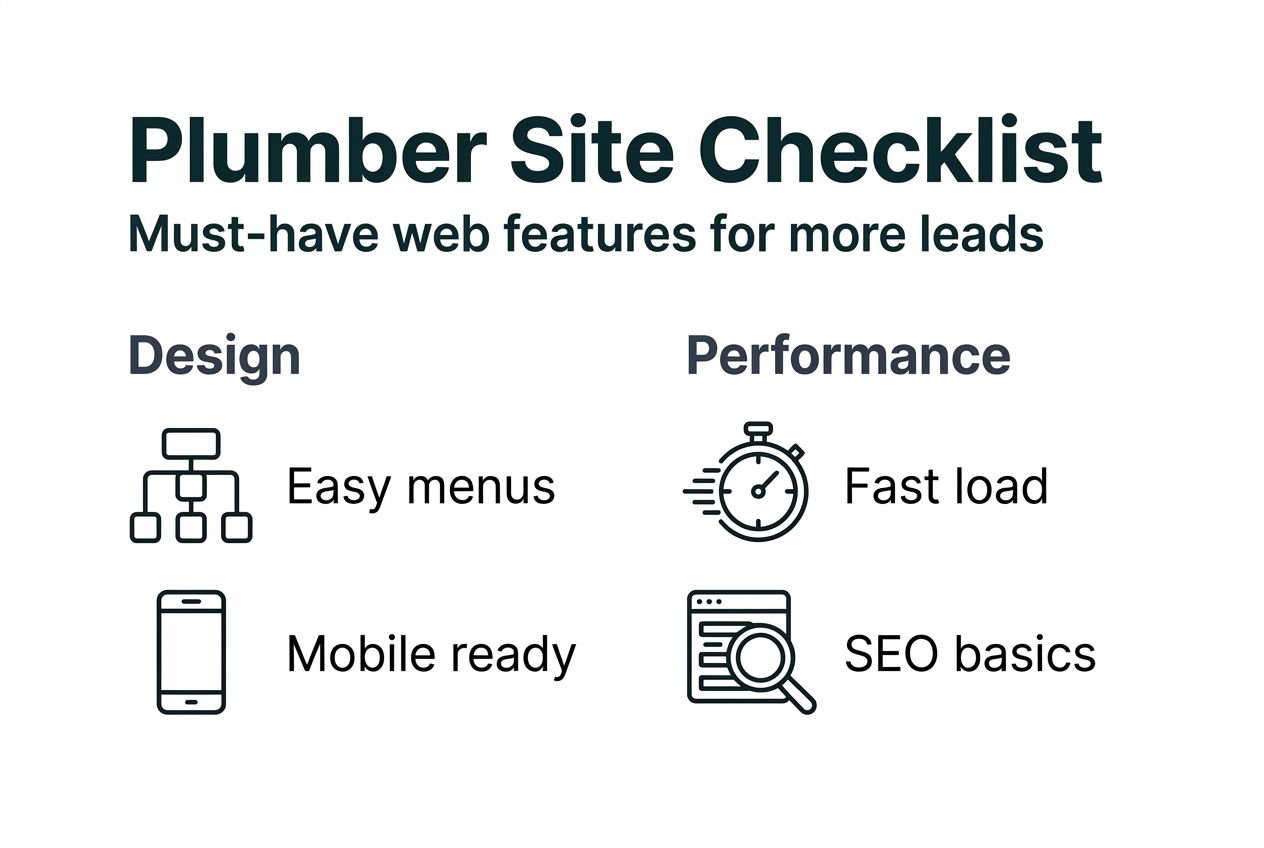 Plumber Site Checklist

Must-have web features for more leads

Design

Easy menus

Mobile ready

Performance

Fast load

SEO basics