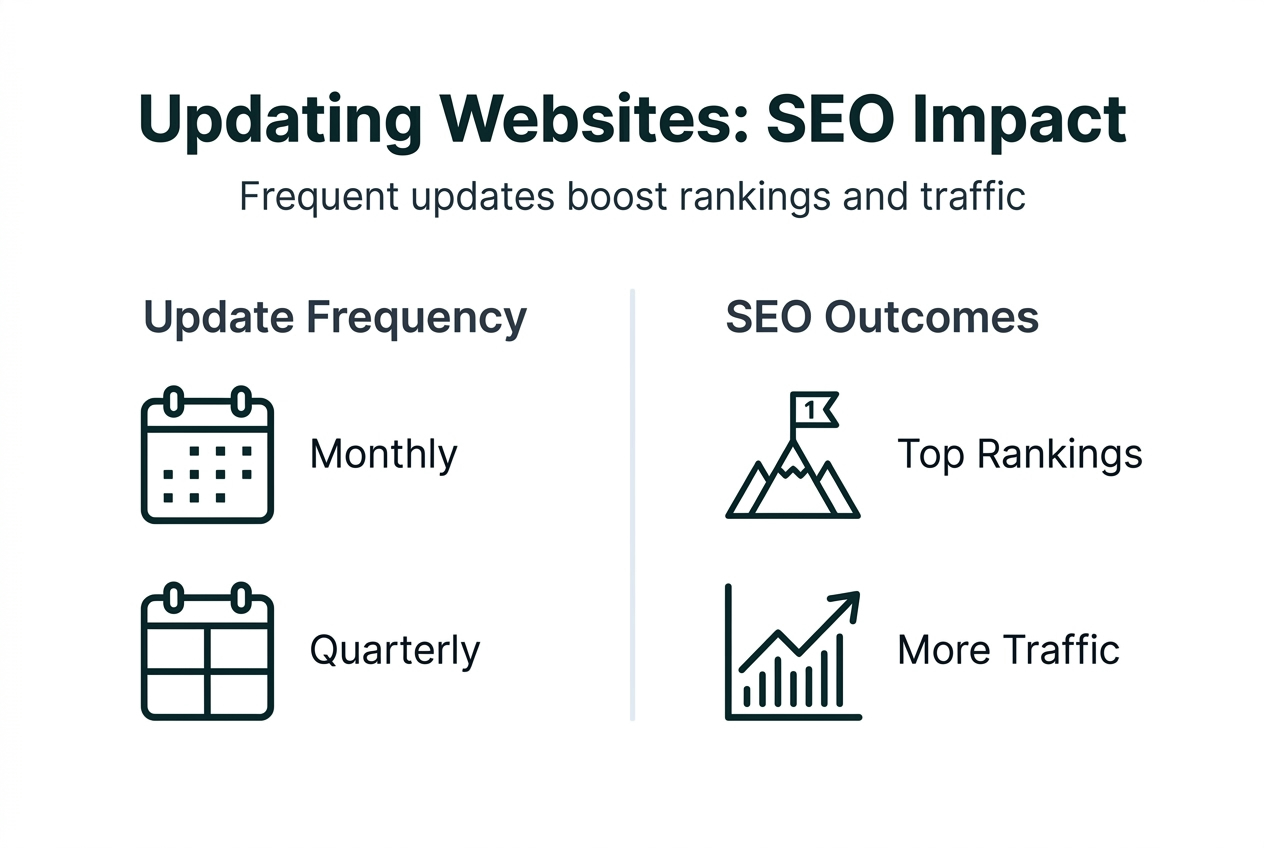 Updating Websites: SEO Impact

Frequent updates boost rankings and traffic

Update Frequency

Monthly

Quarterly

SEO Outcomes

1

Top Rankings

More Traffic