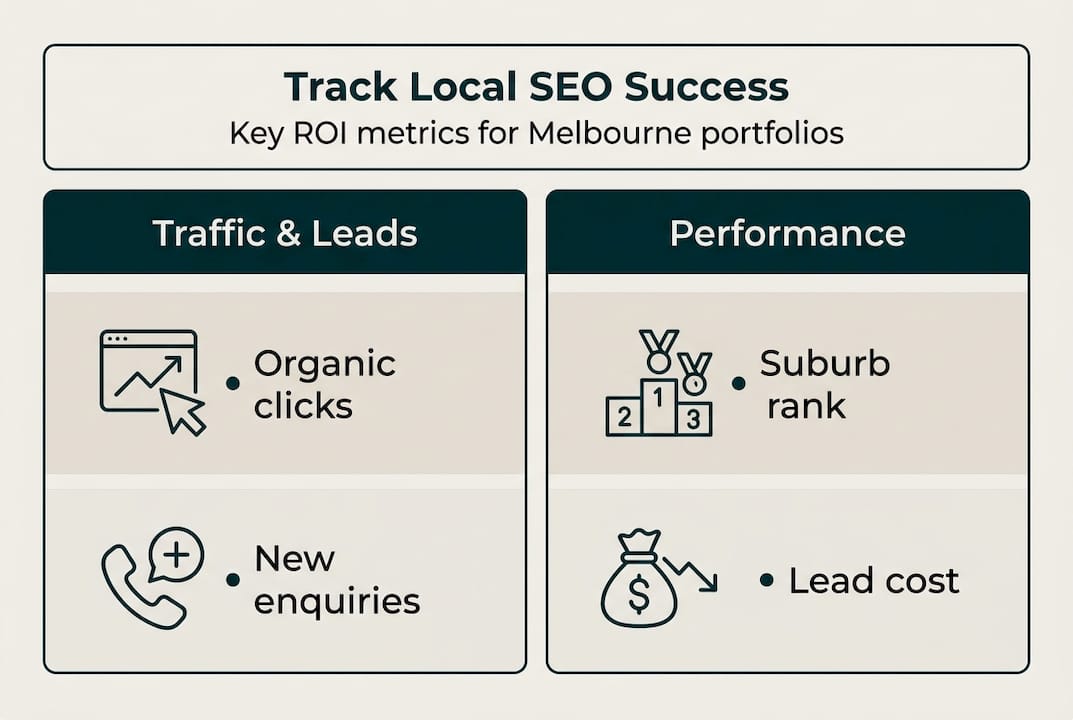 Track Local SEO Success
Key ROI metrics for Melbourne portfolios

Traffic & Leads

• Organic clicks

• New enquiries

Performance

2 1 3

• Suburb rank

$

• Lead cost