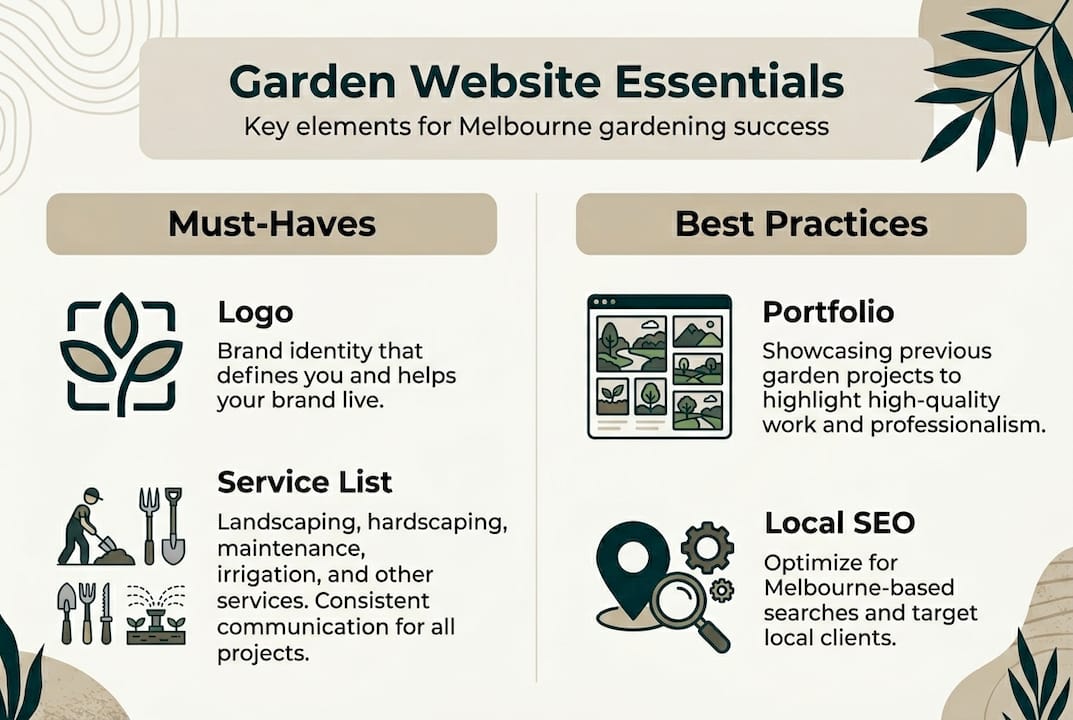 Garden Website Essentials
Key elements for Melbourne gardening success

Must-Haves

Logo
Brand identity that defines you and helps your brand live.

Service List
Landscaping, hardscaping, maintenance, irrigation, and other services. Consistent communication for all projects.

Best Practices

Portfolio
Showcasing previous garden projects to highlight high-quality work and professionalism.

Local SEO
Optimize for Melbourne-based searches and target local clients.