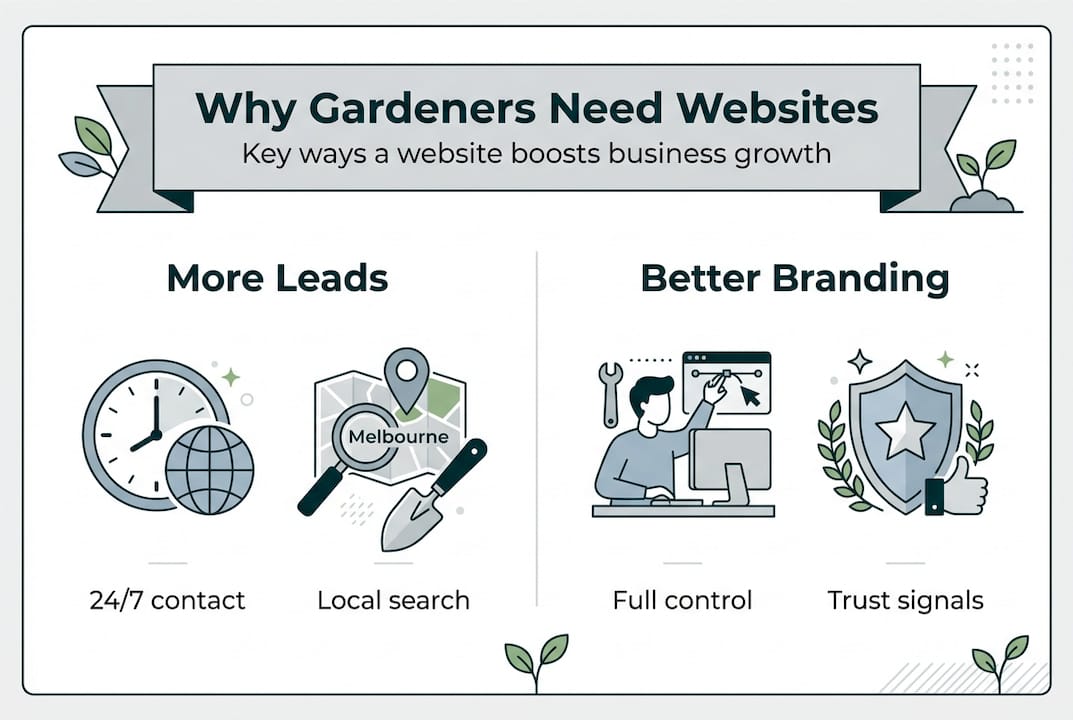 Why Gardeners Need Websites
Key ways a website boosts business growth

More Leads

Melbourne

24/7 contact

Local search

Better Branding

Full control

Trust signals