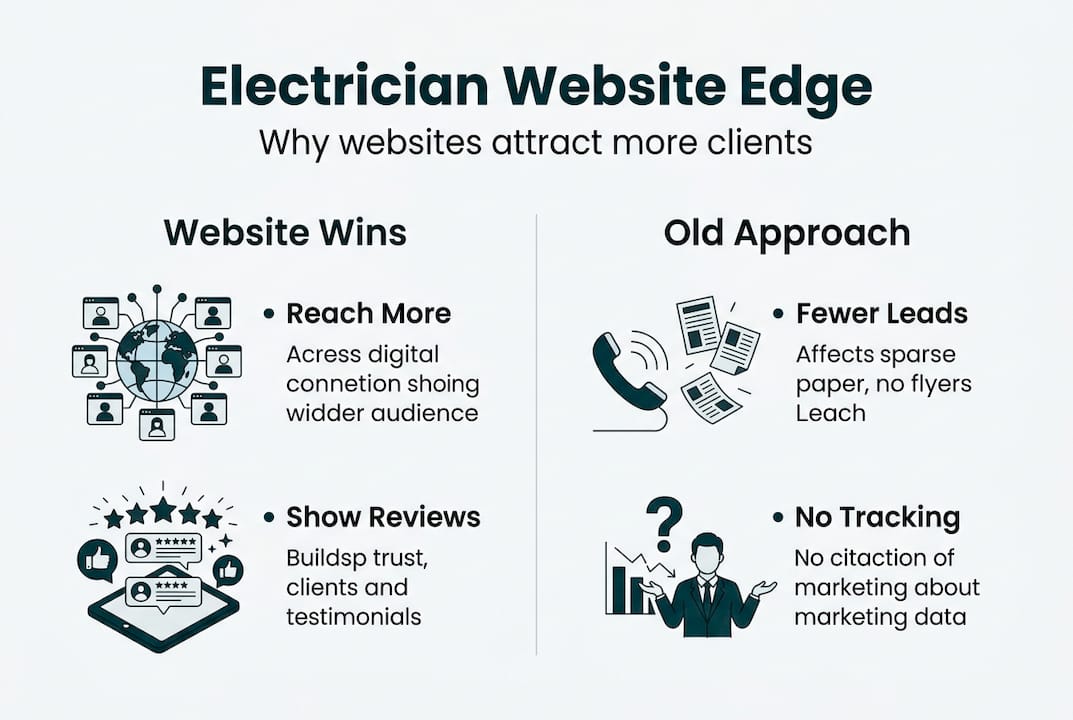 Electrician Website Edge

Why websites attract more clients

Website Wins

• Reach More

Acress digital connetion shoing widder audience

• Show Reviews

Buildsp trust, clients and testimonials

Old Approach

• Fewer Leads

Affects sparse paper, no flyers Leach

• No Tracking

No citaction of marketing about marketing data