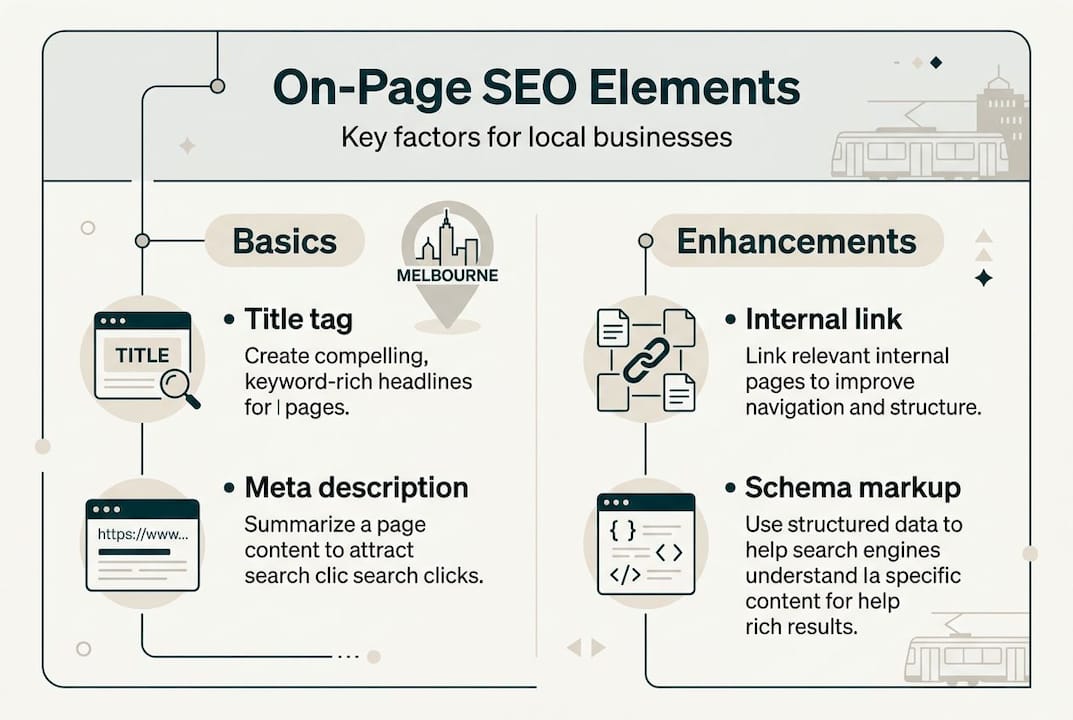 On-Page SEO Elements

Key factors for local businesses

Basics

MELBOURNE

TITLE

• Title tag

Create compelling, keyword-rich headlines for l pages.

https://www...

• Meta description

Summarize a page content to attract search clic search clicks.

...

Enhancements

• Internal link

Link relevant internal pages to improve navigation and structure.

{ }

< >

</>

• Schema markup

Use structured data to help search engines understand la specific content for help rich results.