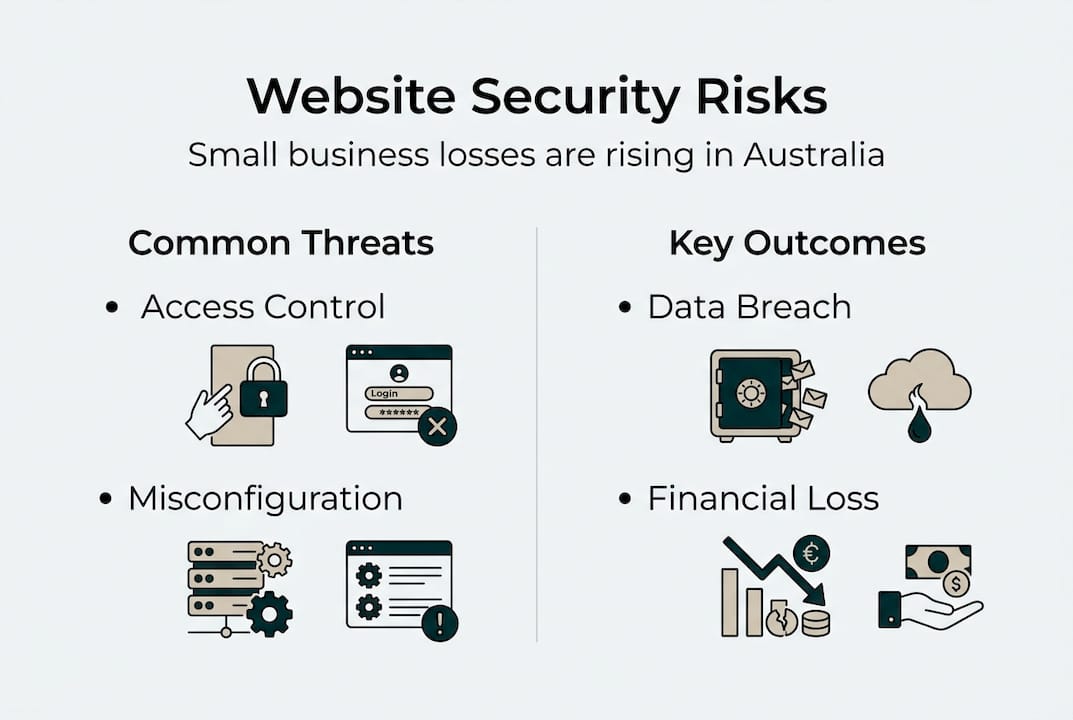 Website Security Risks

Small business losses are rising in Australia

Common Threats

• Access Control

Login

******

• Misconfiguration

Key Outcomes

• Data Breach

• Financial Loss

€

$