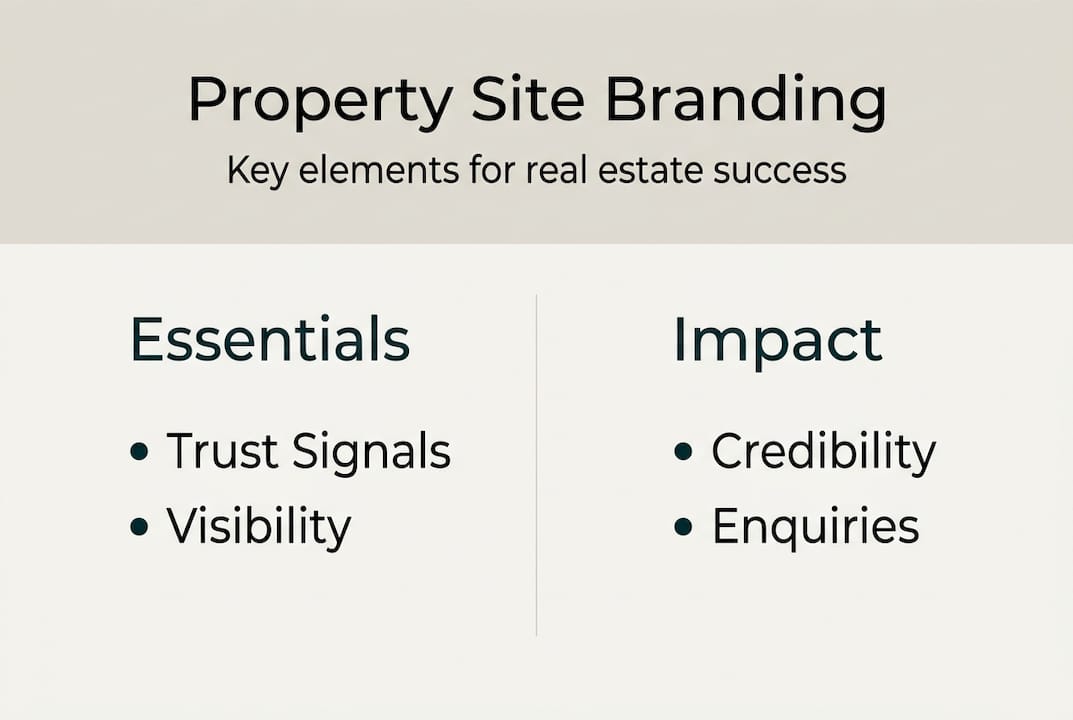 Property Site Branding

Key elements for real estate success

Essentials

• Trust Signals
• Visibility

Impact

• Credibility
• Enquiries