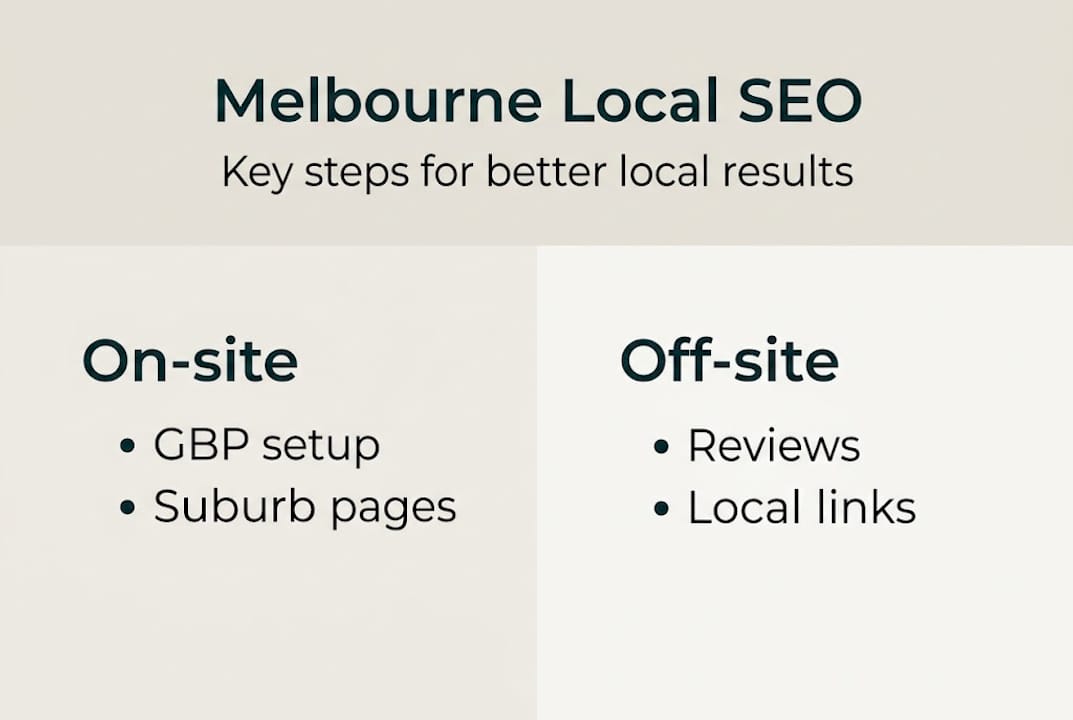 Melbourne Local SEO

Key steps for better local results

On-site

• GBP setup
• Suburb pages

Off-site

• Reviews
• Local links