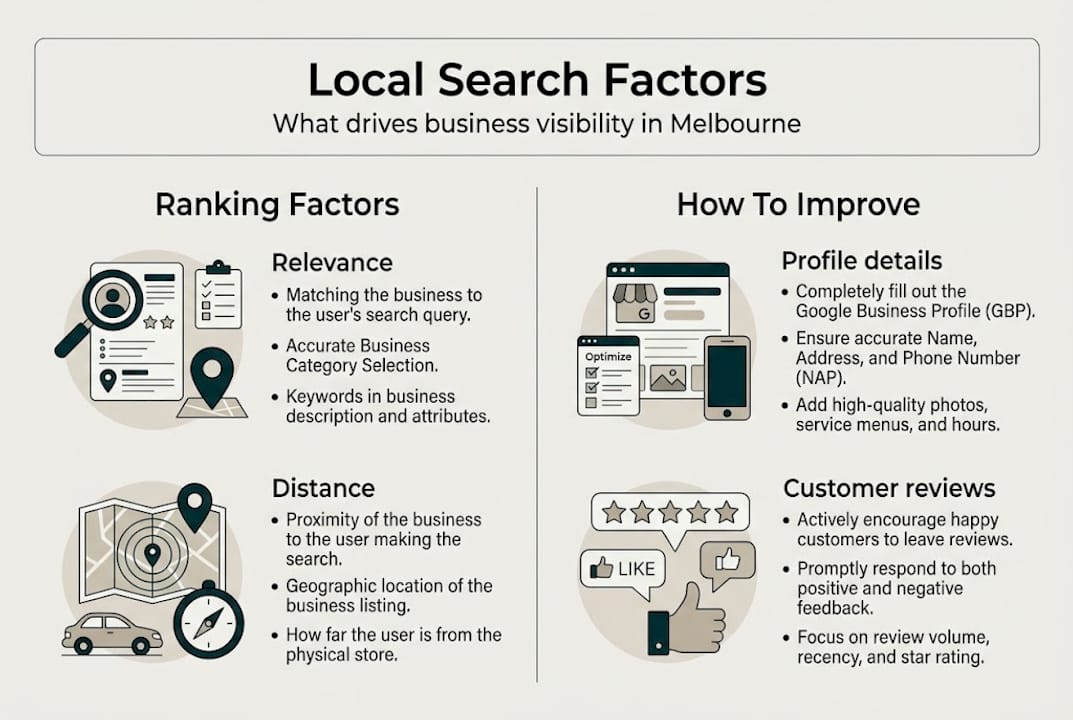 Local Search Factors
What drives business visibility in Melbourne

Ranking Factors

Relevance
• Matching the business to the user's search query.
• Accurate Business Category Selection.
• Keywords in business description and attributes.

Distance
• Proximity of the business to the user making the search.
• Geographic location of the business listing.
• How far the user is from the physical store.

How To Improve

G

Optimize

Profile details
• Completely fill out the Google Business Profile (GBP).
• Ensure accurate Name, Address, and Phone Number (NAP).
• Add high-quality photos, service menus, and hours.

LIKE

Customer reviews
• Actively encourage happy customers to leave reviews.
• Promptly respond to both positive and negative feedback.
• Focus on review volume, recency, and star rating.