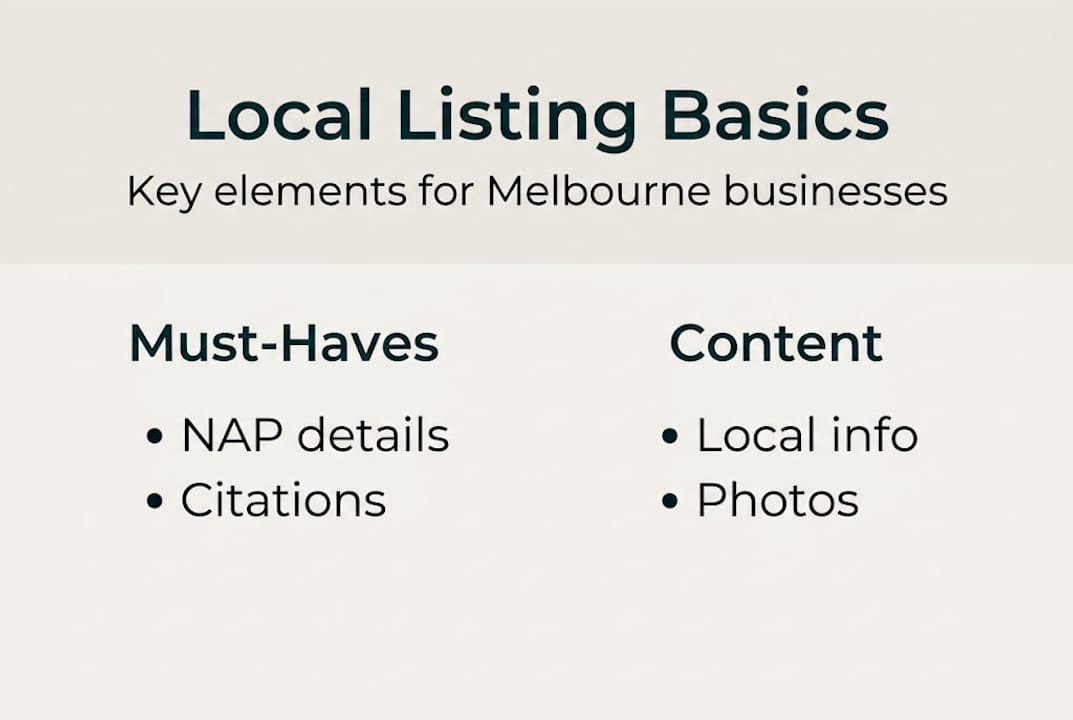 Local Listing Basics
Key elements for Melbourne businesses

Must-Haves
• NAP details
• Citations

Content
• Local info
• Photos