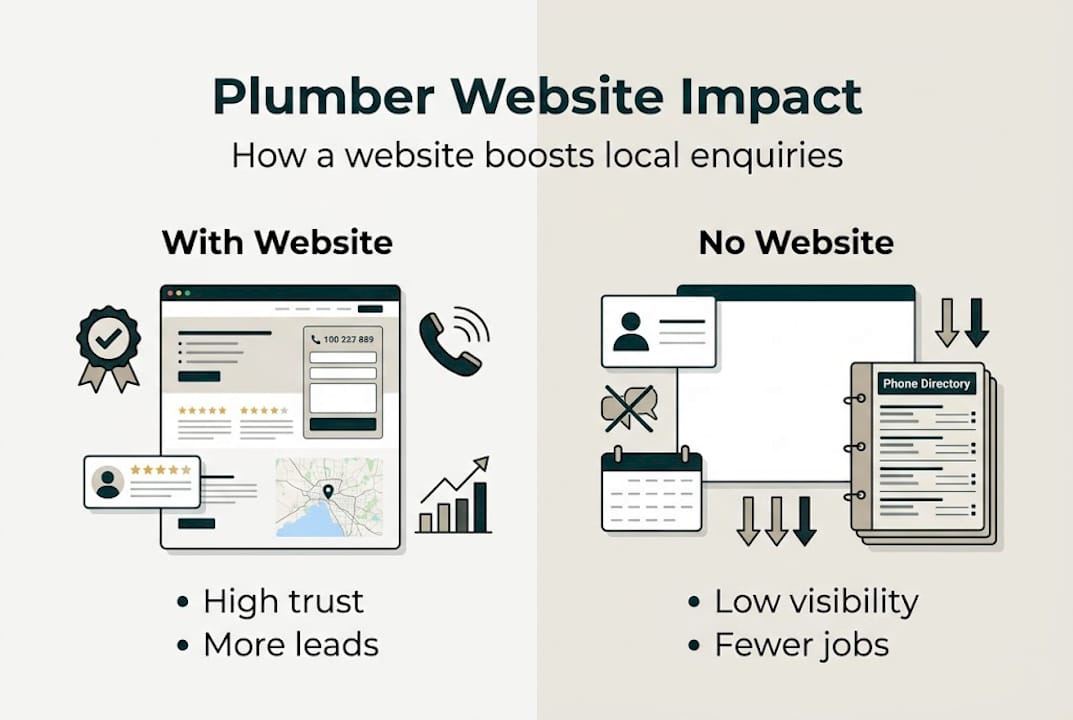 Plumber Website Impact
How a website boosts local enquiries

With Website

100 227 889

• High trust
• More leads

No Website

Phone Directory

• Low visibility
• Fewer jobs