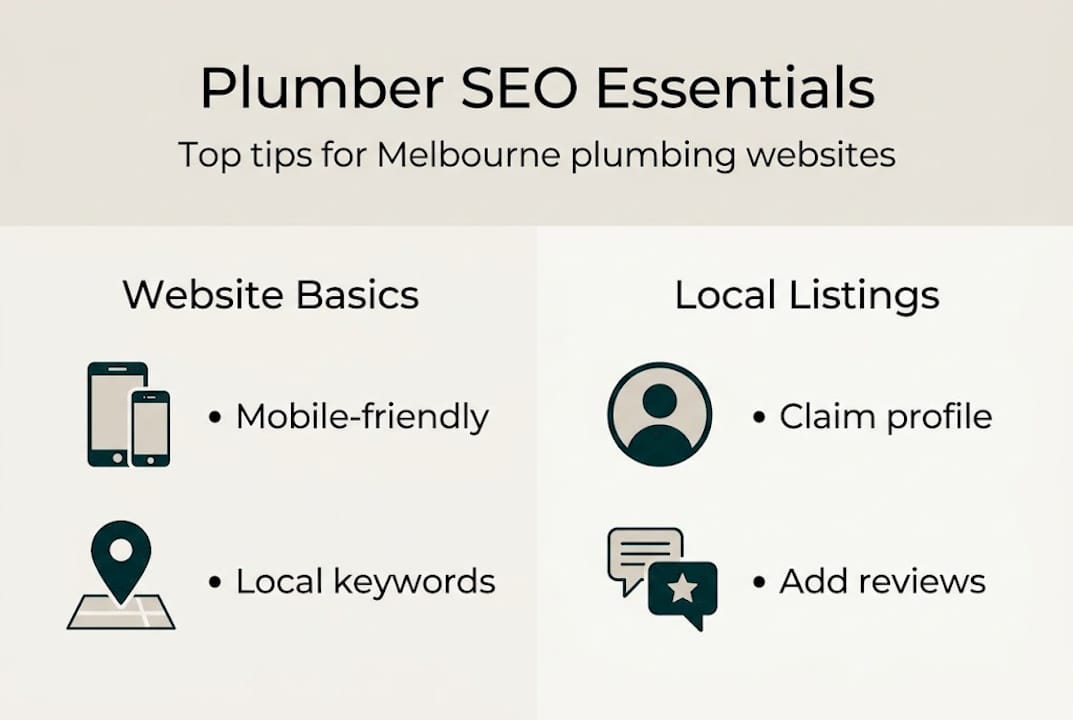 Plumber SEO Essentials

Top tips for Melbourne plumbing websites

Website Basics

• Mobile-friendly

• Local keywords

Local Listings

• Claim profile

• Add reviews