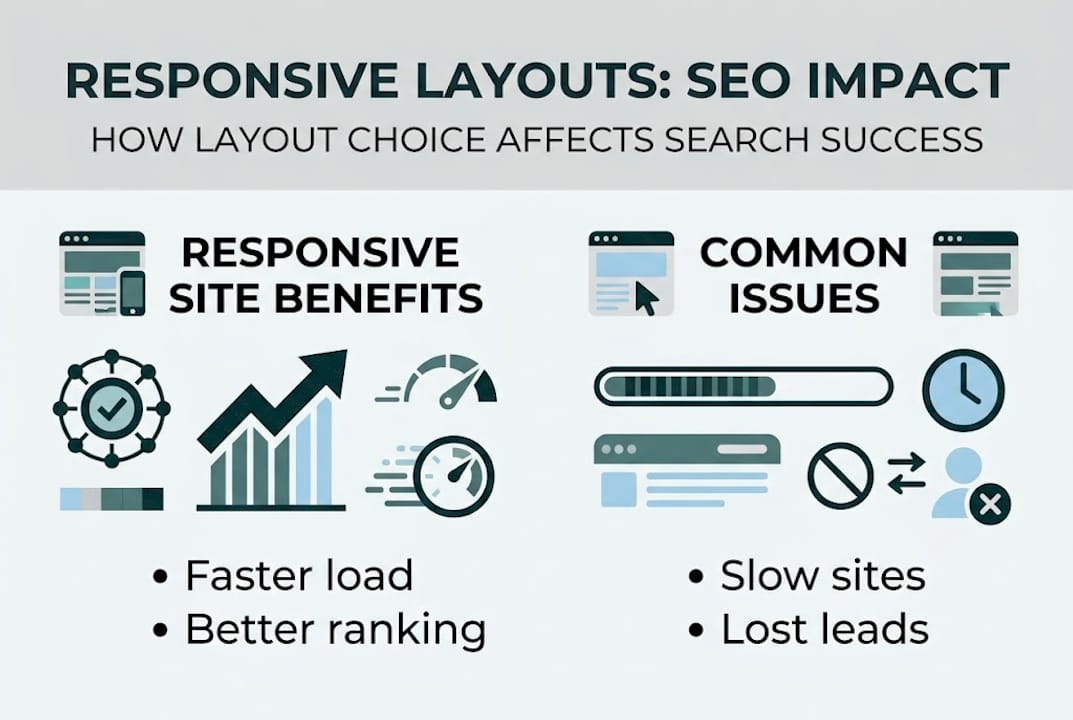 RESPONSIVE LAYOUTS: SEO IMPACT
HOW LAYOUT CHOICE AFFECTS SEARCH SUCCESS

RESPONSIVE SITE BENEFITS

• Faster load
• Better ranking

COMMON ISSUES

• Slow sites
• Lost leads