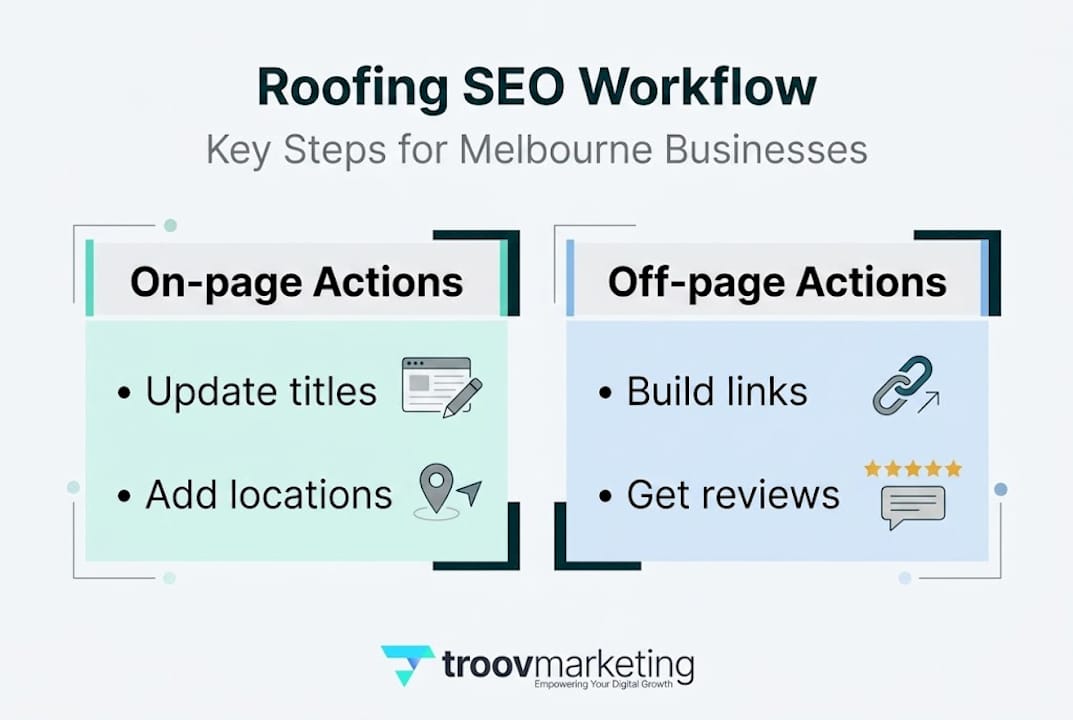 Roofing SEO Workflow

Key Steps for Melbourne Businesses

On-page Actions

• Update titles

• Add locations

Off-page Actions

• Build links

• Get reviews

troovmarketing
Empowering Your Digital Growth