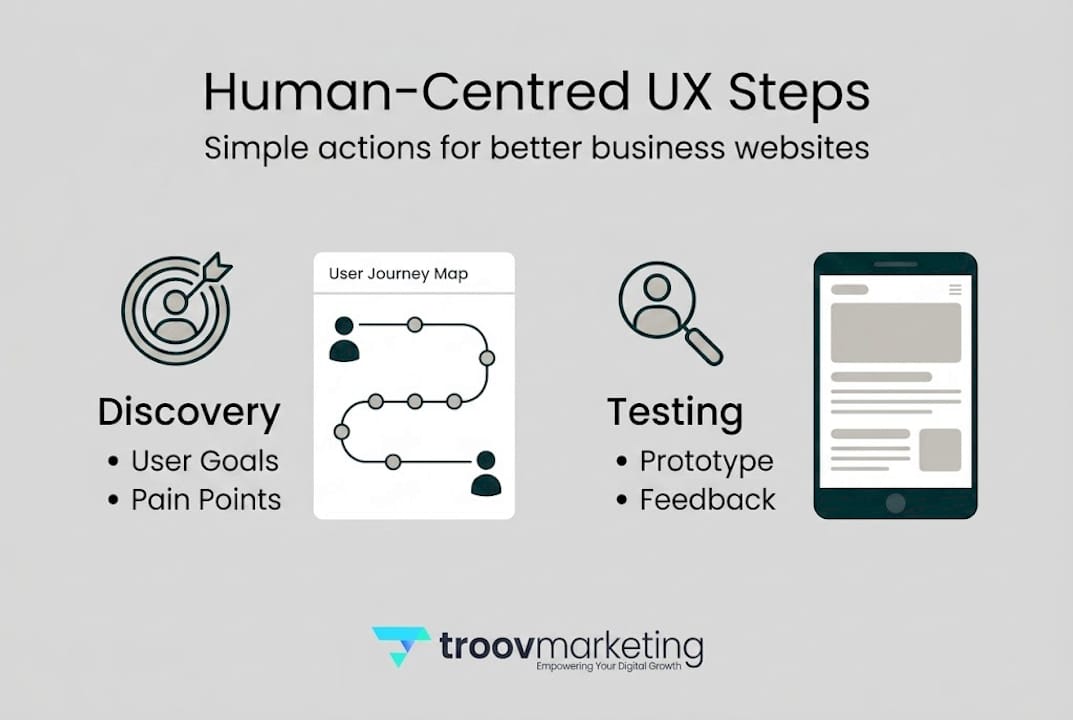 Human-Centred UX Steps
Simple actions for better business websites

Discovery
• User Goals
• Pain Points

User Journey Map

Testing
• Prototype
• Feedback

troovmarketing
Empowering Your Digital Growth