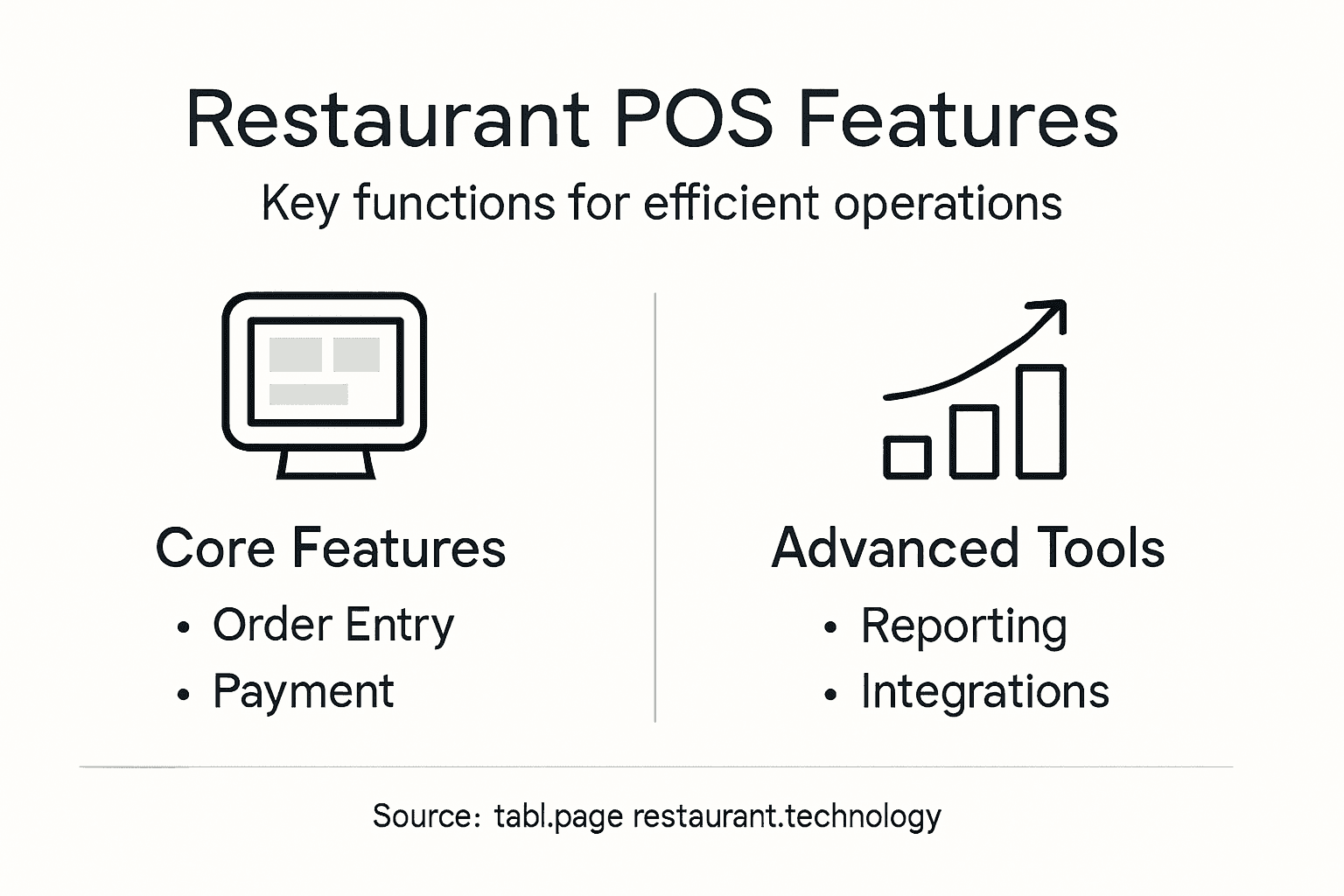 Restaurant POS Features

Key functions for efficient operations

Core Features

• Order Entry
• Payment

Advanced Tools

• Reporting
• Integrations

Source: tabl.page restaurant.technology