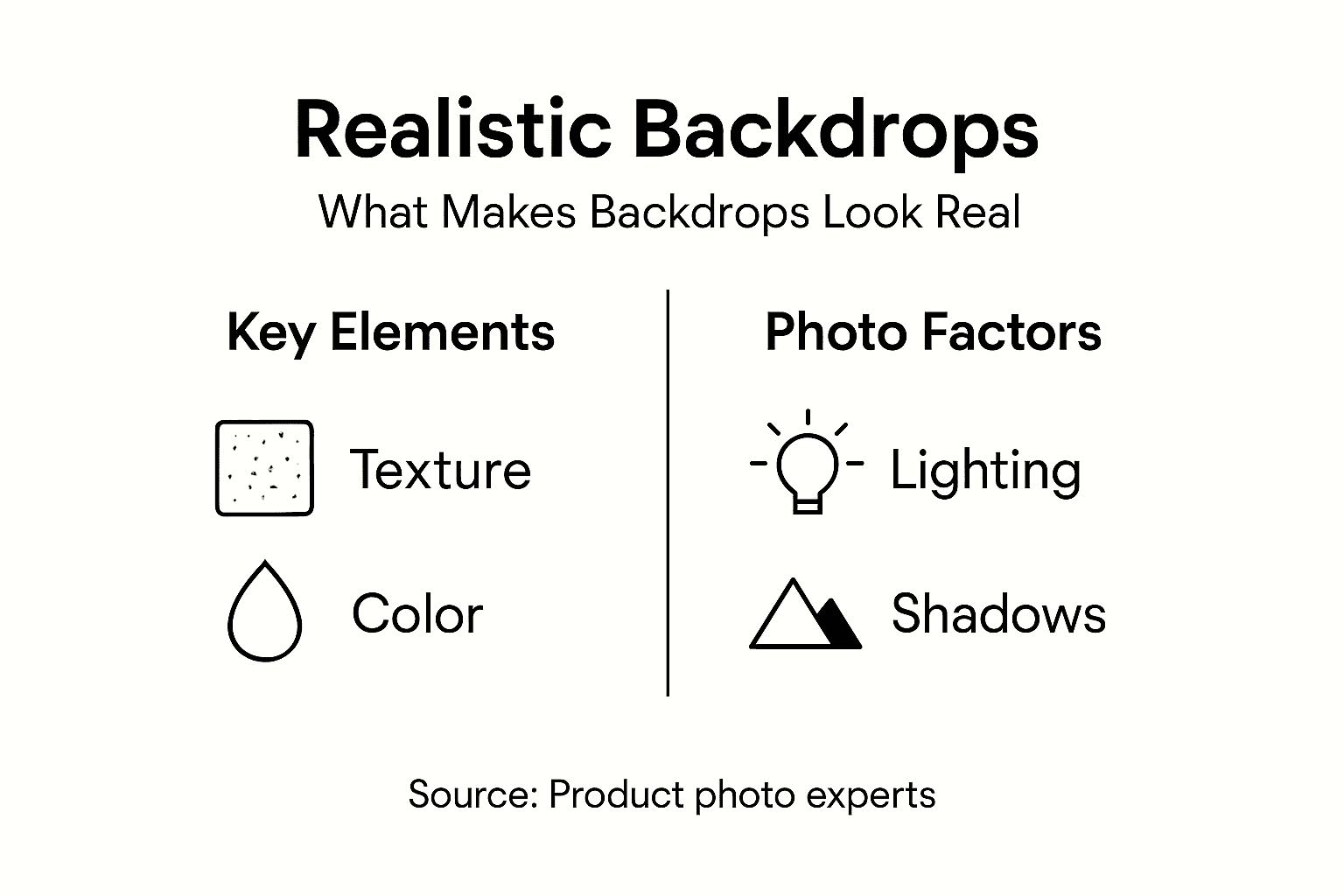 Realistic Backdrops

What Makes Backdrops Look Real

Key Elements

Texture

Color

Photo Factors

Lighting

Shadows

Source: Product photo experts