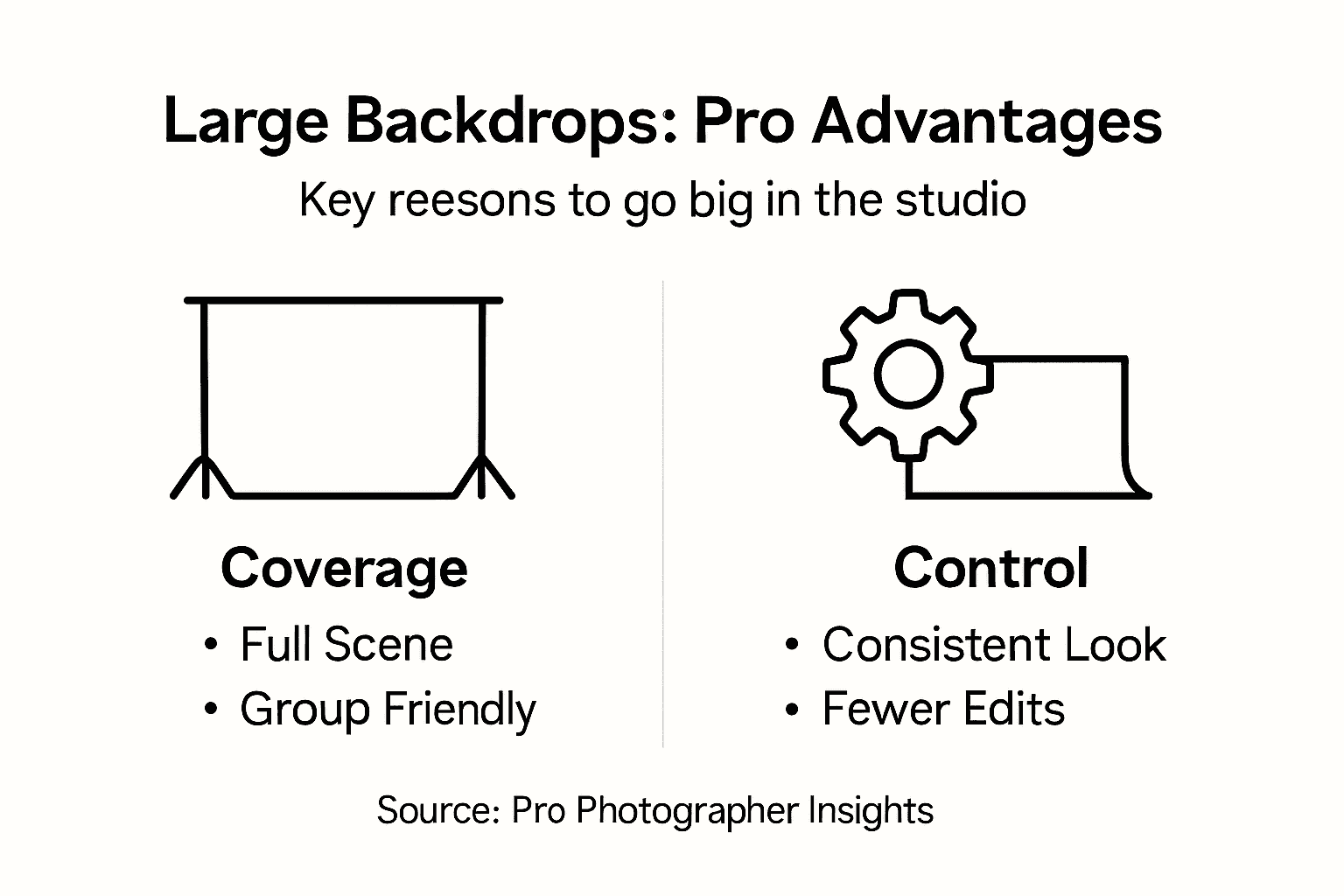 Large Backdrops: Pro Advantages

Key reesons to go big in the studio

Coverage

• Full Scene
• Group Friendly

Control

• Consistent Look
• Fewer Edits

Source: Pro Photographer Insights