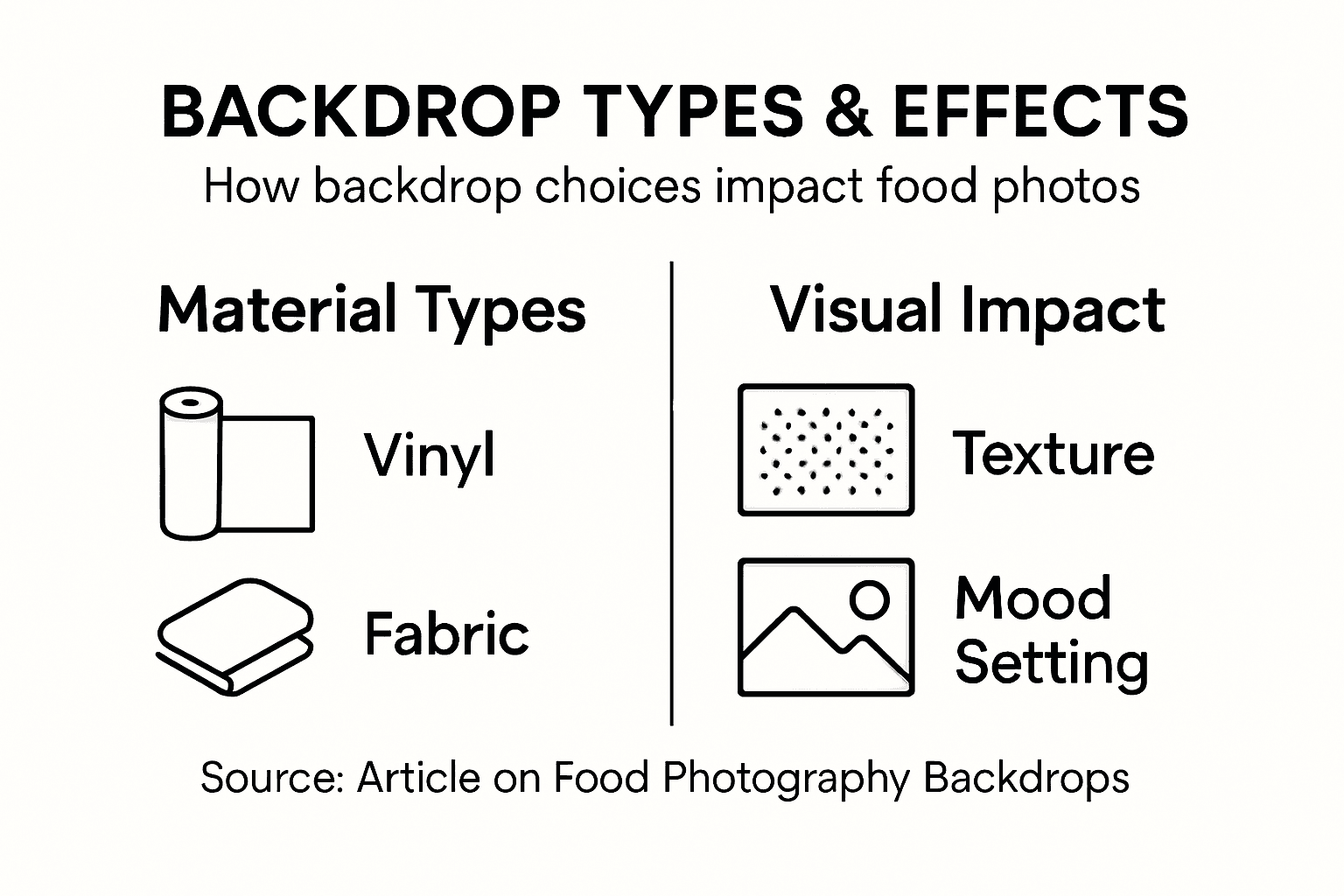 BACKDROP TYPES & EFFECTS
How backdrop choices impact food photos

Material Types

Vinyl

Fabric

Visual Impact

Texture

Mood Setting

Source: Article on Food Photography Backdrops