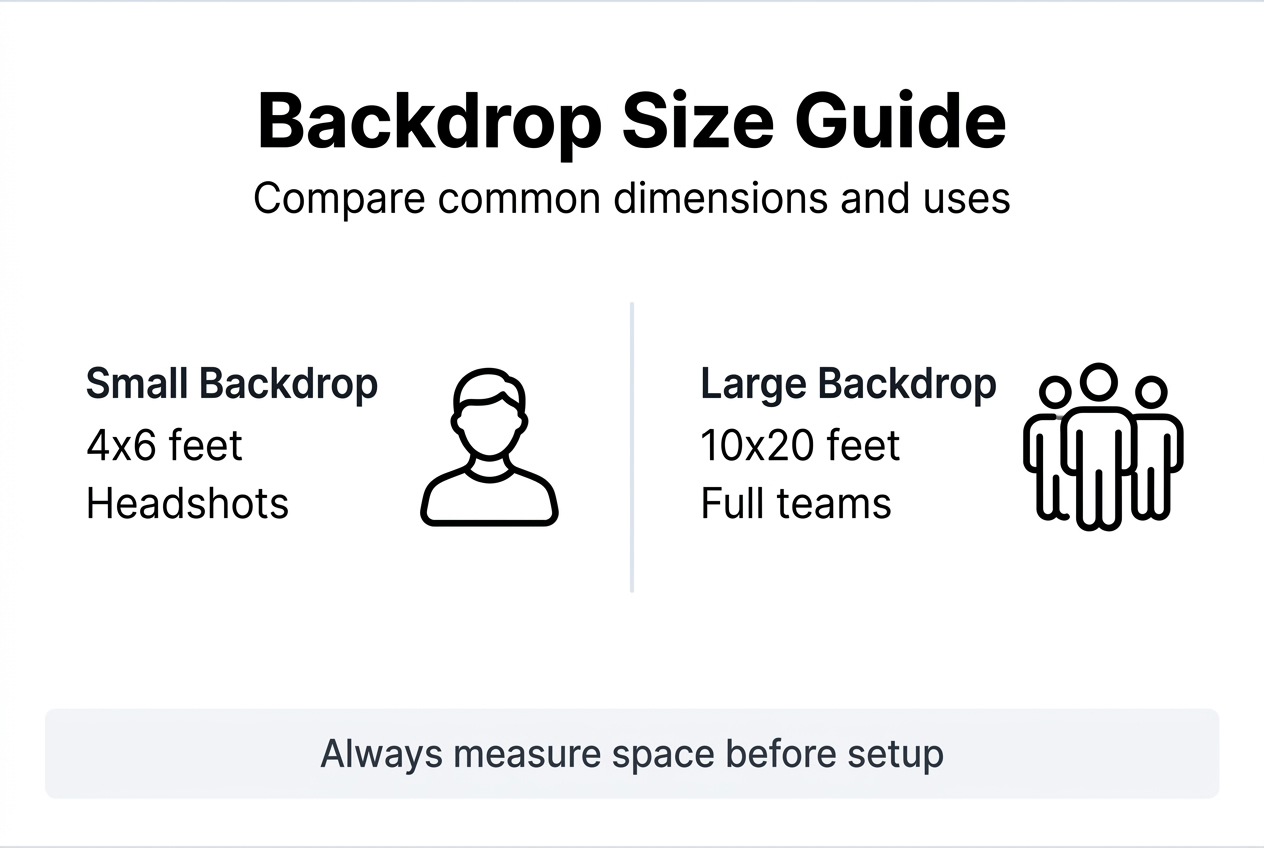 Backdrop Size Guide
Compare common dimensions and uses

Small Backdrop
4x6 feet
Headshots

Large Backdrop
10x20 feet
Full teams

Always measure space before setup