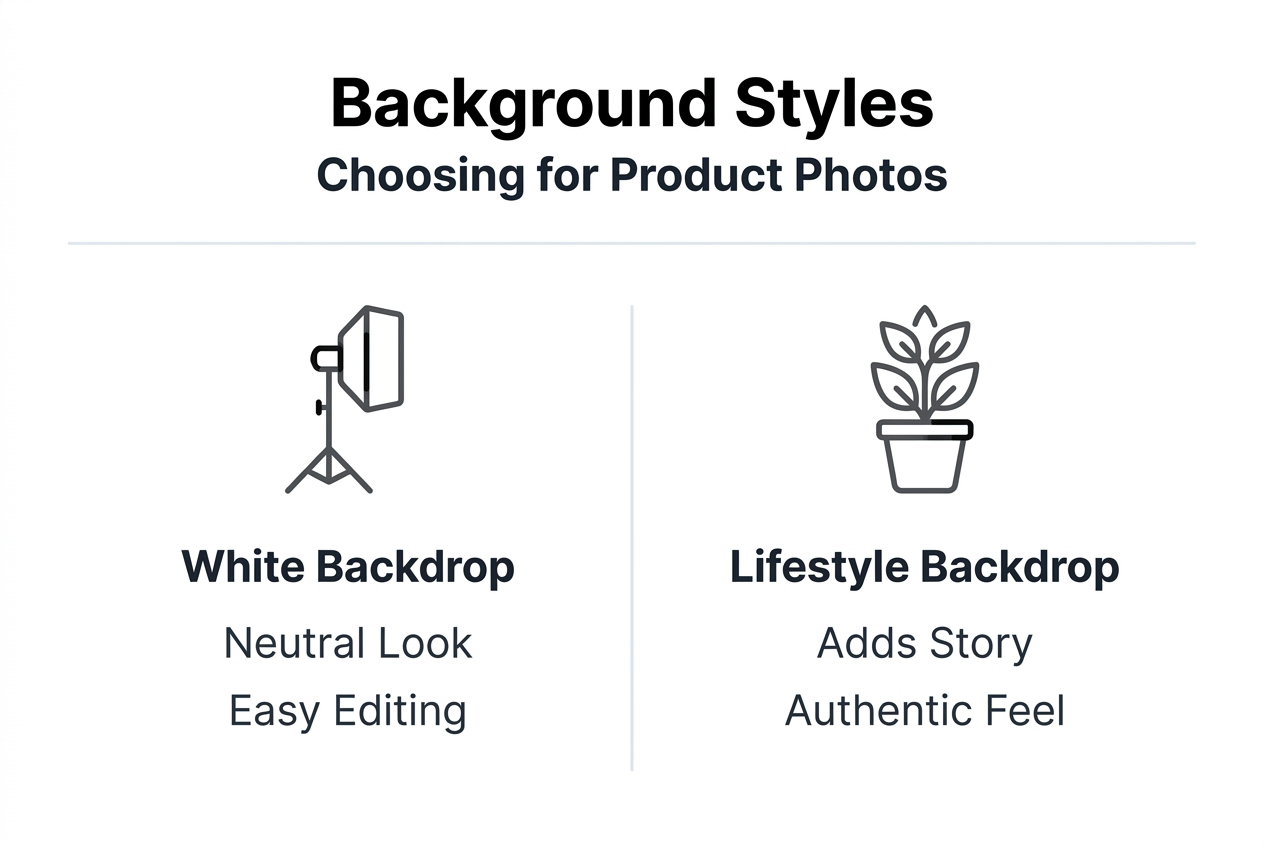 Background Styles
Choosing for Product Photos

White Backdrop
Neutral Look
Easy Editing

Lifestyle Backdrop
Adds Story
Authentic Feel