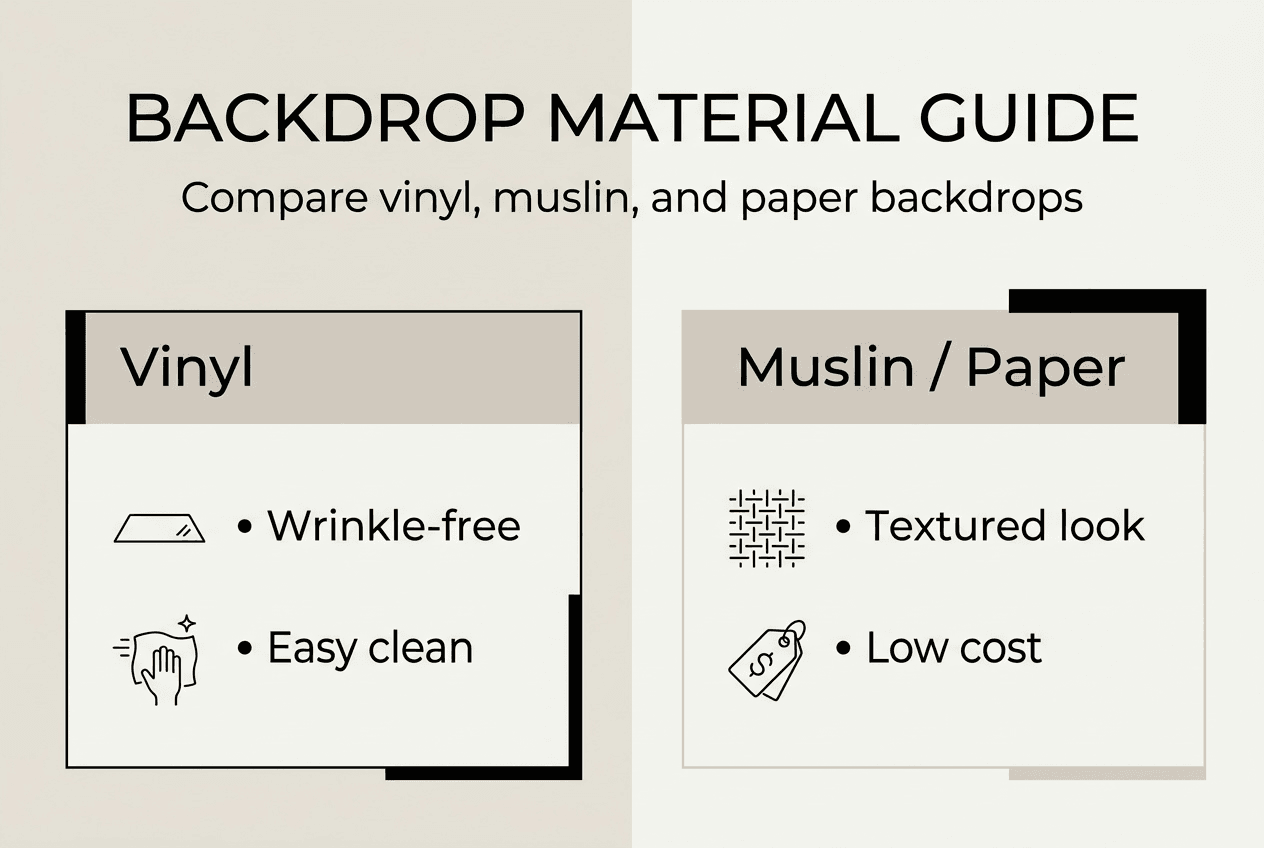 BACKDROP MATERIAL GUIDE

Compare vinyl, muslin, and paper backdrops

Vinyl

• Wrinkle-free

• Easy clean

Muslin / Paper

• Textured look

$

• Low cost