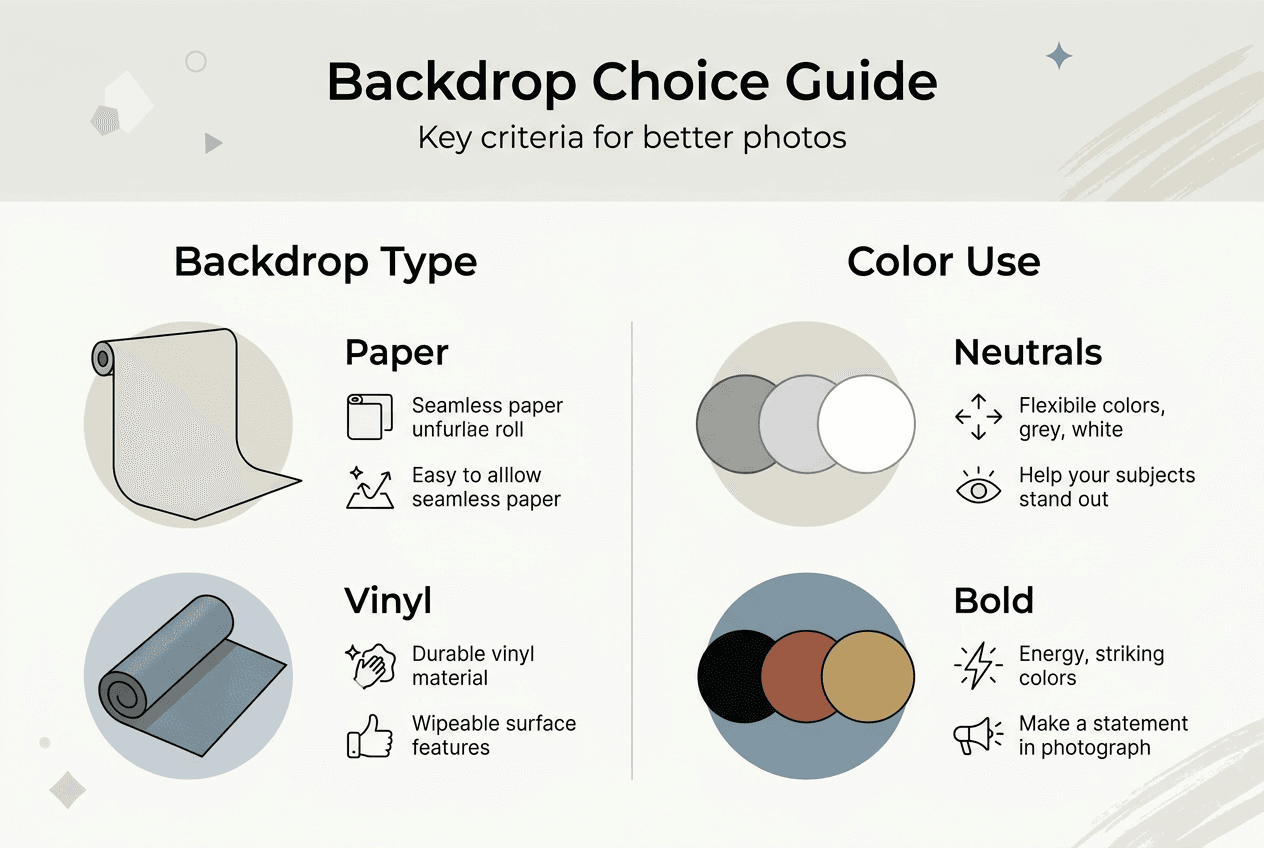 Backdrop Choice Guide
Key criteria for better photos

Backdrop Type

Paper
Seamless paper unfurlae roll
Easy to alllow seamless paper

Vinyl
Durable vinyl material
Wipeable surface features

Color Use

Neutrals
Flexibile colors, grey, white
Help your subjects stand out

Bold
Energy, striking colors
Make a statement in photograph