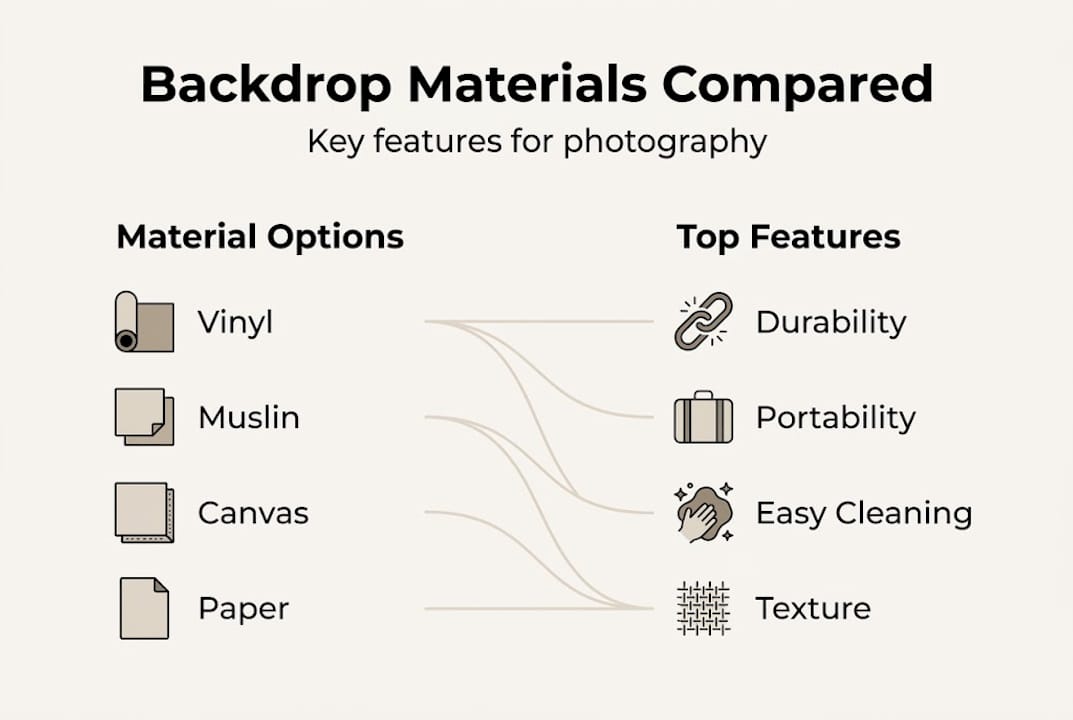 Backdrop Materials Compared
Key features for photography

Material Options
Vinyl
Muslin
Canvas
Paper

Top Features
Durability
Portability
Easy Cleaning
Texture