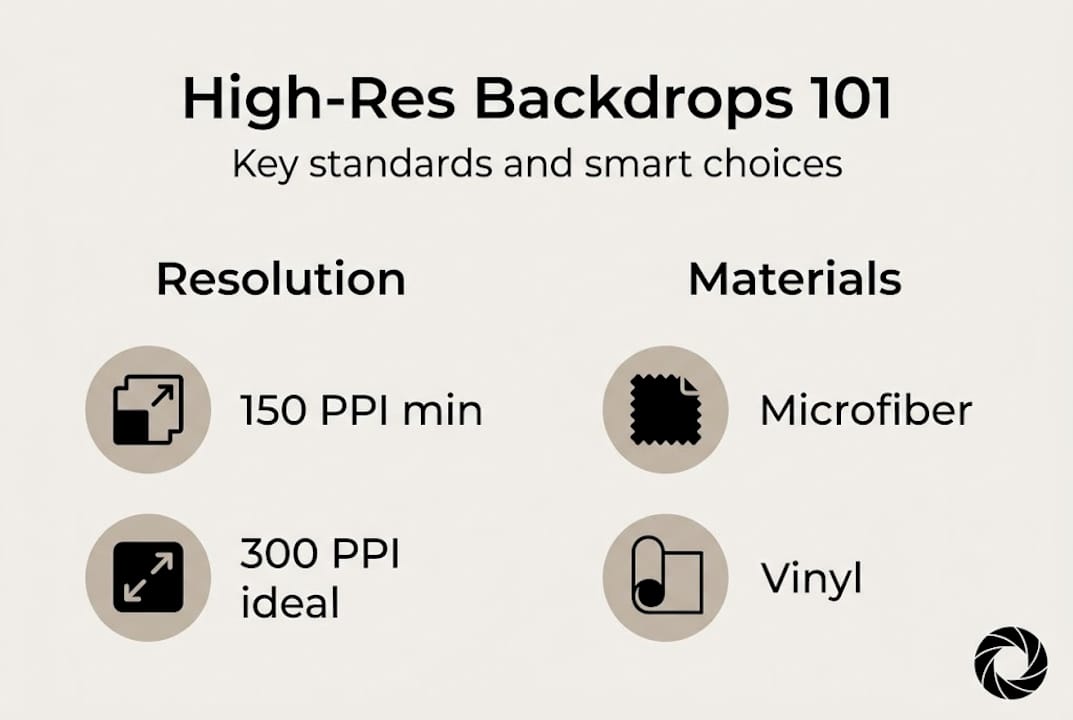 High-Res Backdrops 101

Key standards and smart choices

Resolution

150 PPI min

300 PPI ideal

Materials

Microfiber

Vinyl