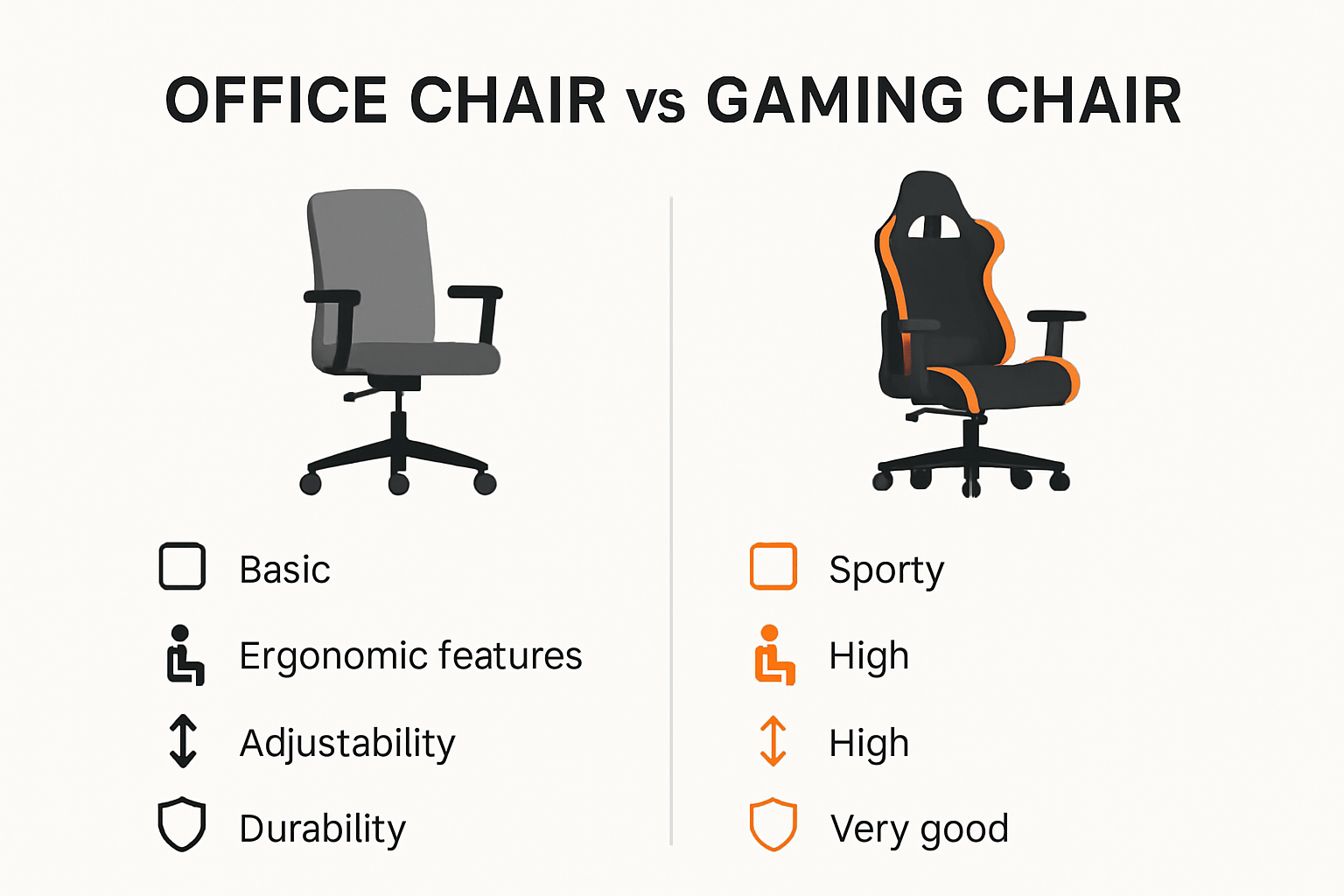 OFFICE CHAIR vs GAMING CHAIR

Basic

Ergonomic features

Adjustability

Durability

Sporty

High

High

Very good