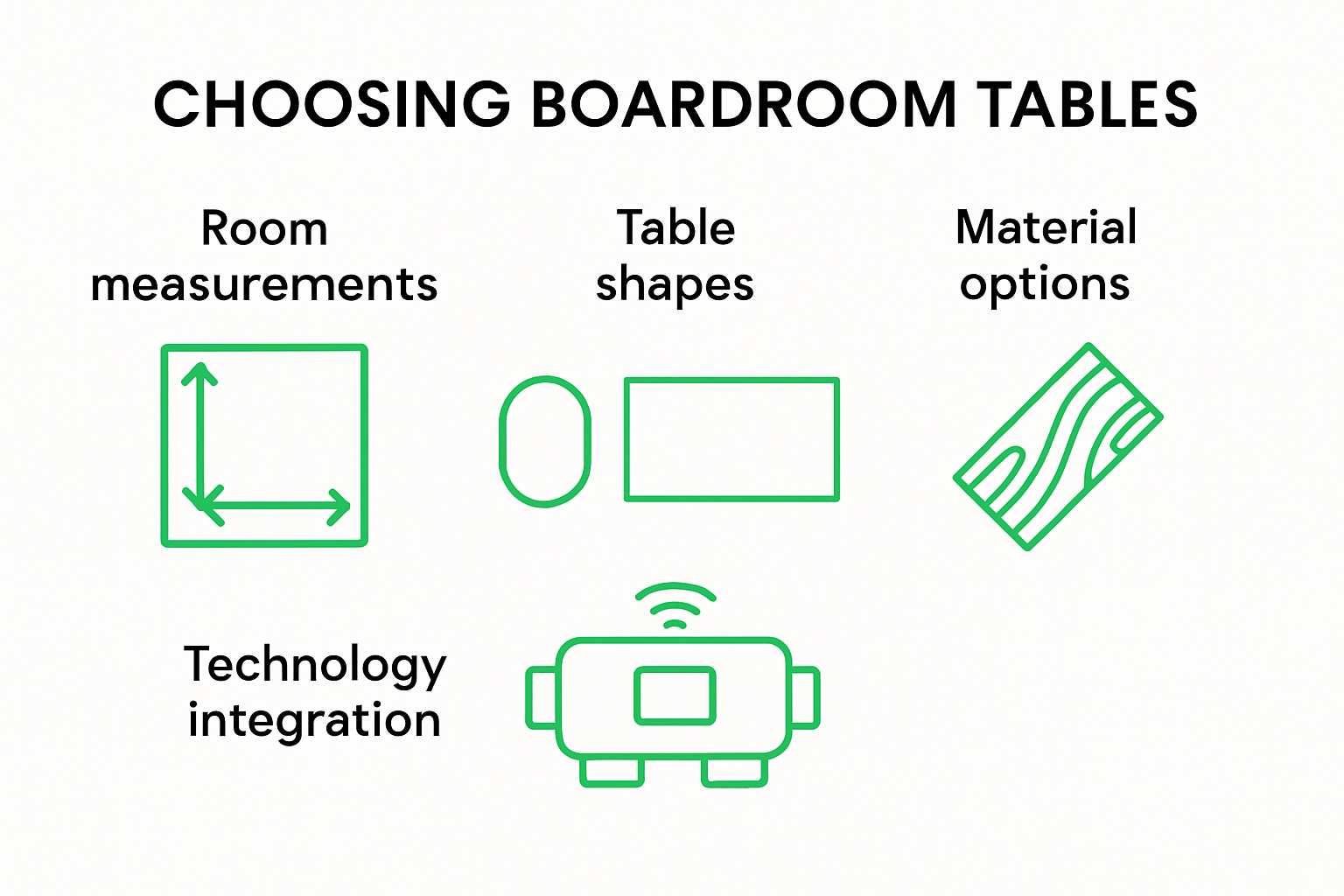 CHOOSING BOARDROOM TABLES

Room measurements

Table shapes

Material options

Technology integration