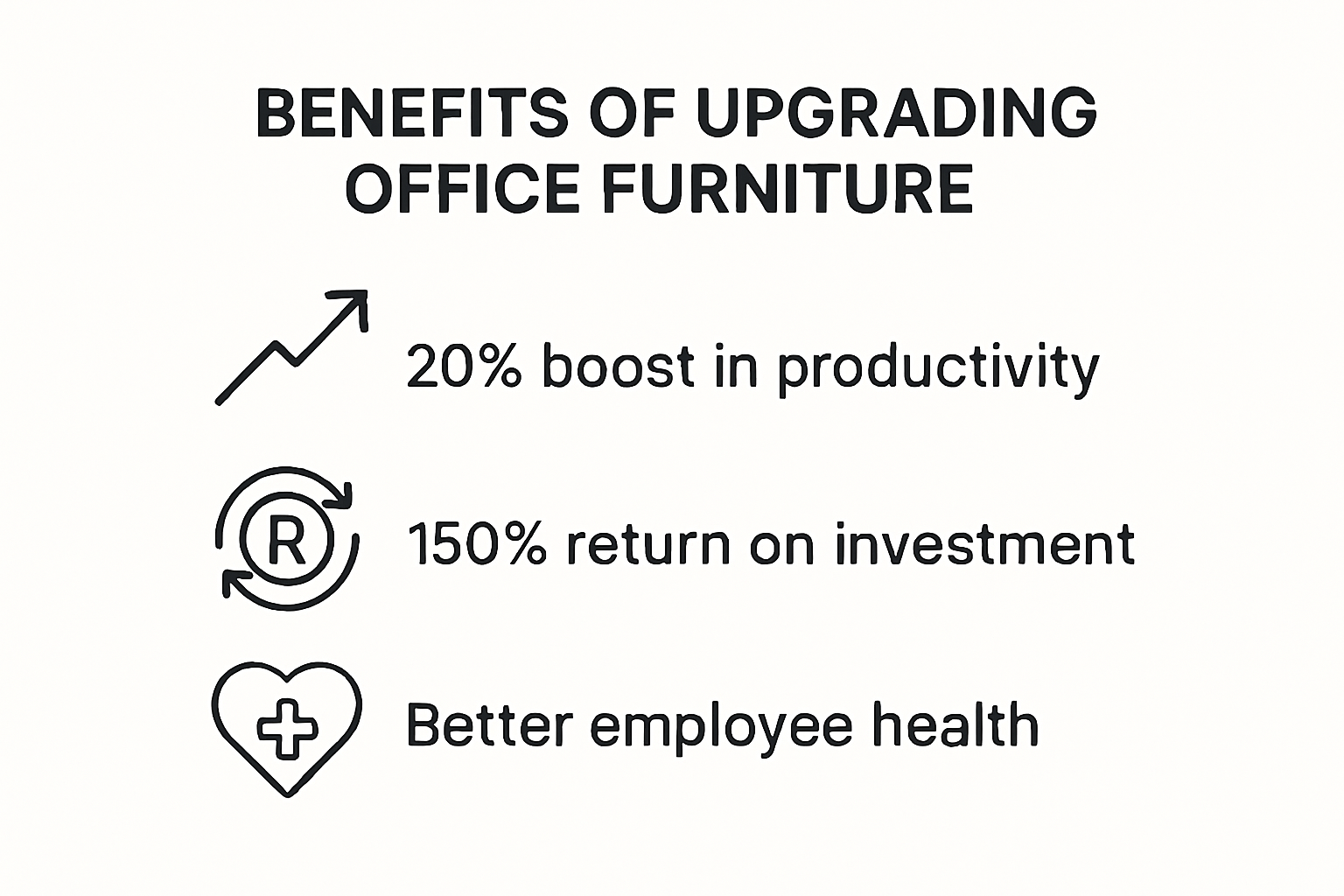 BENEFITS OF UPGRADING OFFICE FURNITURE

20% boost in productivity

R

150% return on investment

Better employee health