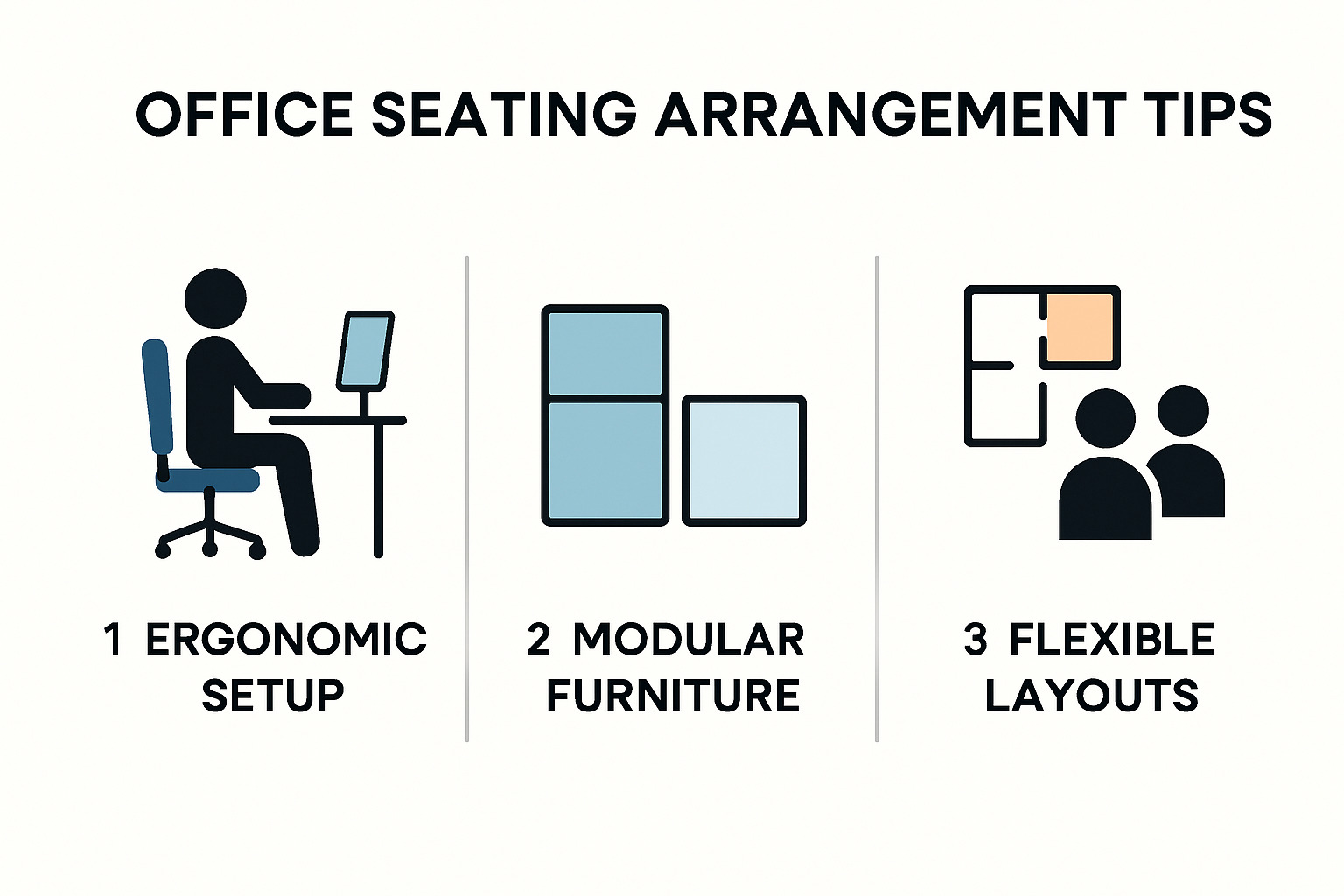 OFFICE SEATING ARRANGEMENT TIPS

1 ERGONOMIC SETUP

2 MODULAR FURNITURE

3 FLEXIBLE LAYOUTS