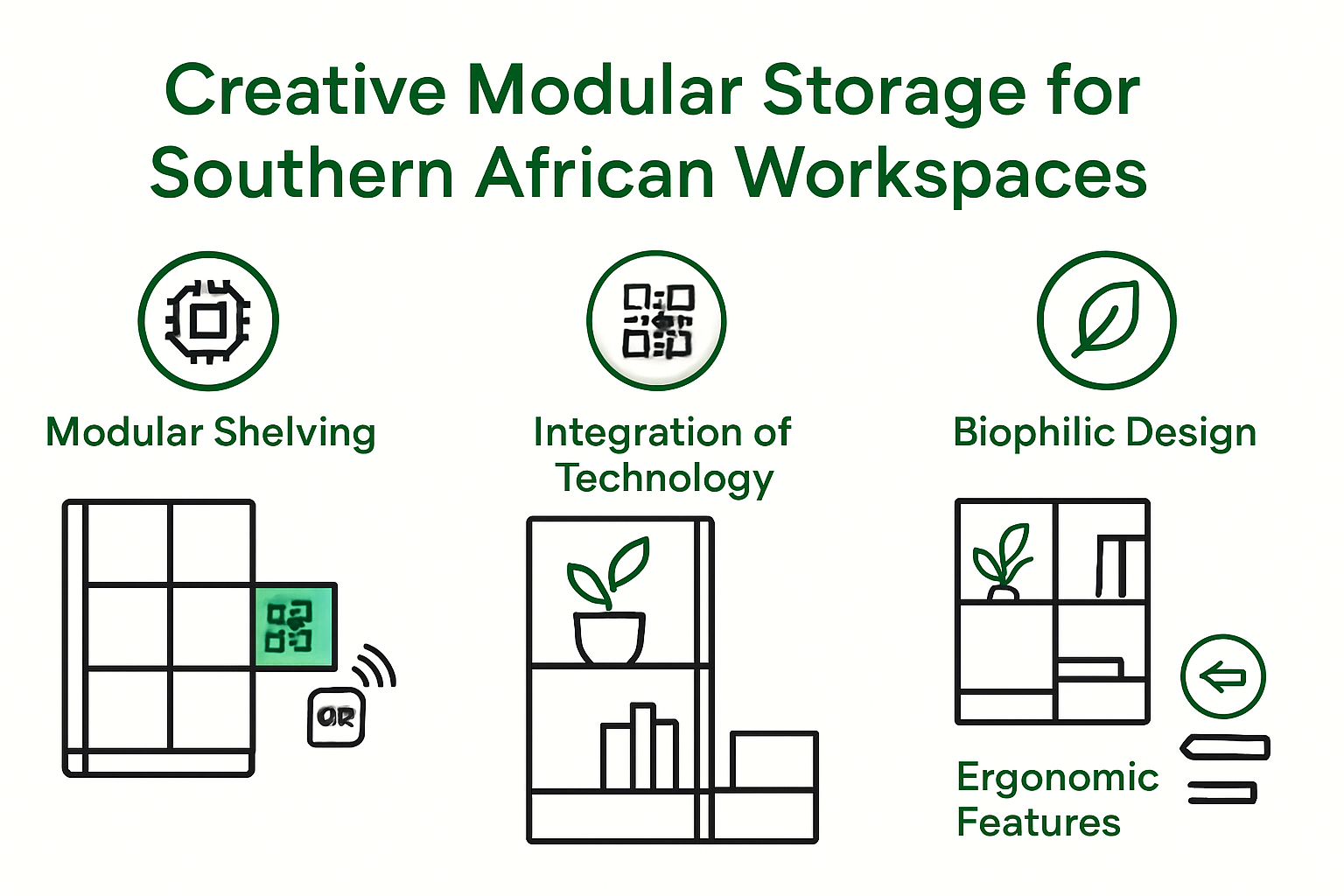 Creative Modular Storage for Southern African Workspaces

Modular Shelving

Integration of Technology

Biophilic Design

QR

Ergonomic Features