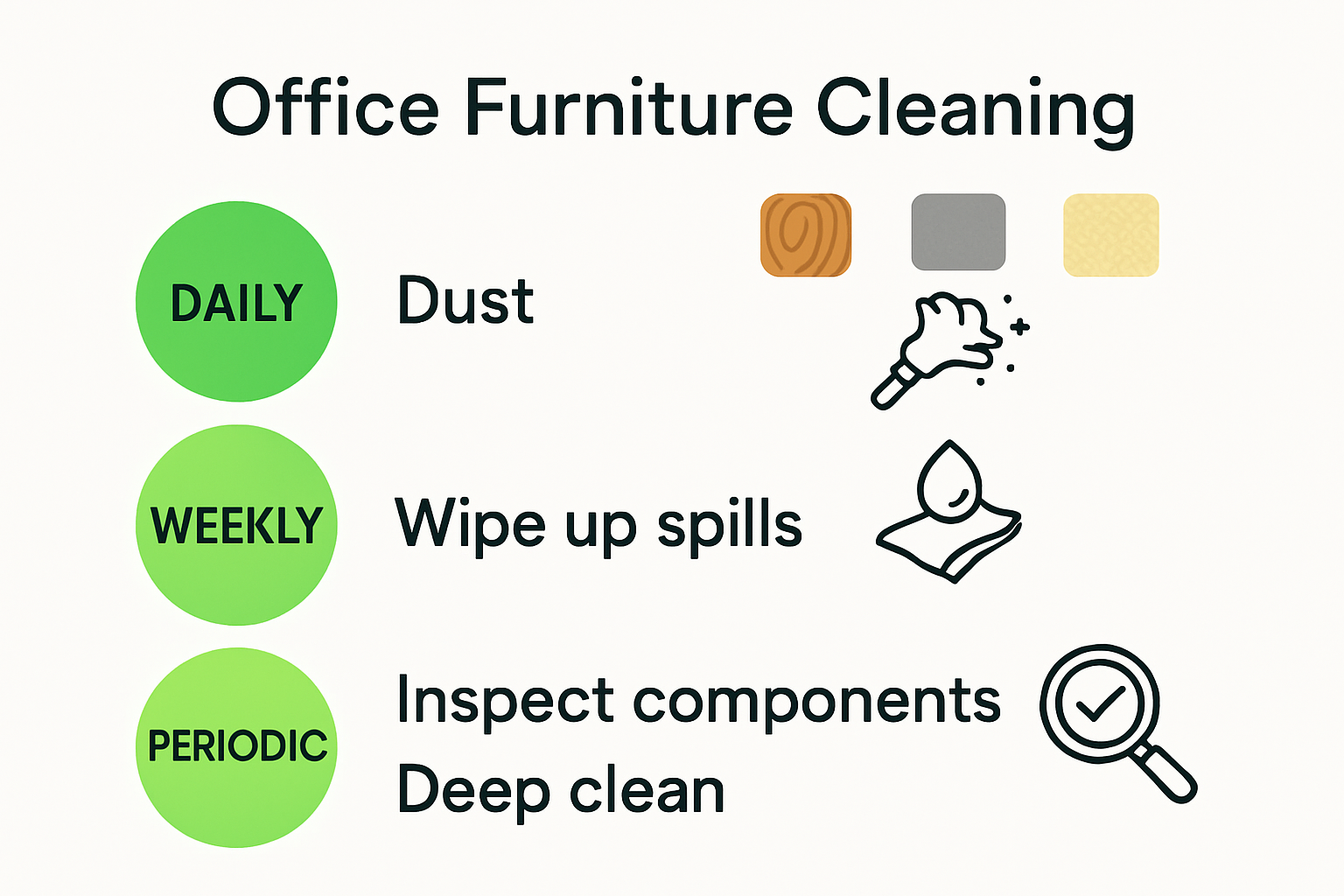 Office Furniture Cleaning

DAILY

Dust

WEEKLY

Wipe up spills

PERIODIC

Inspect components

Deep clean