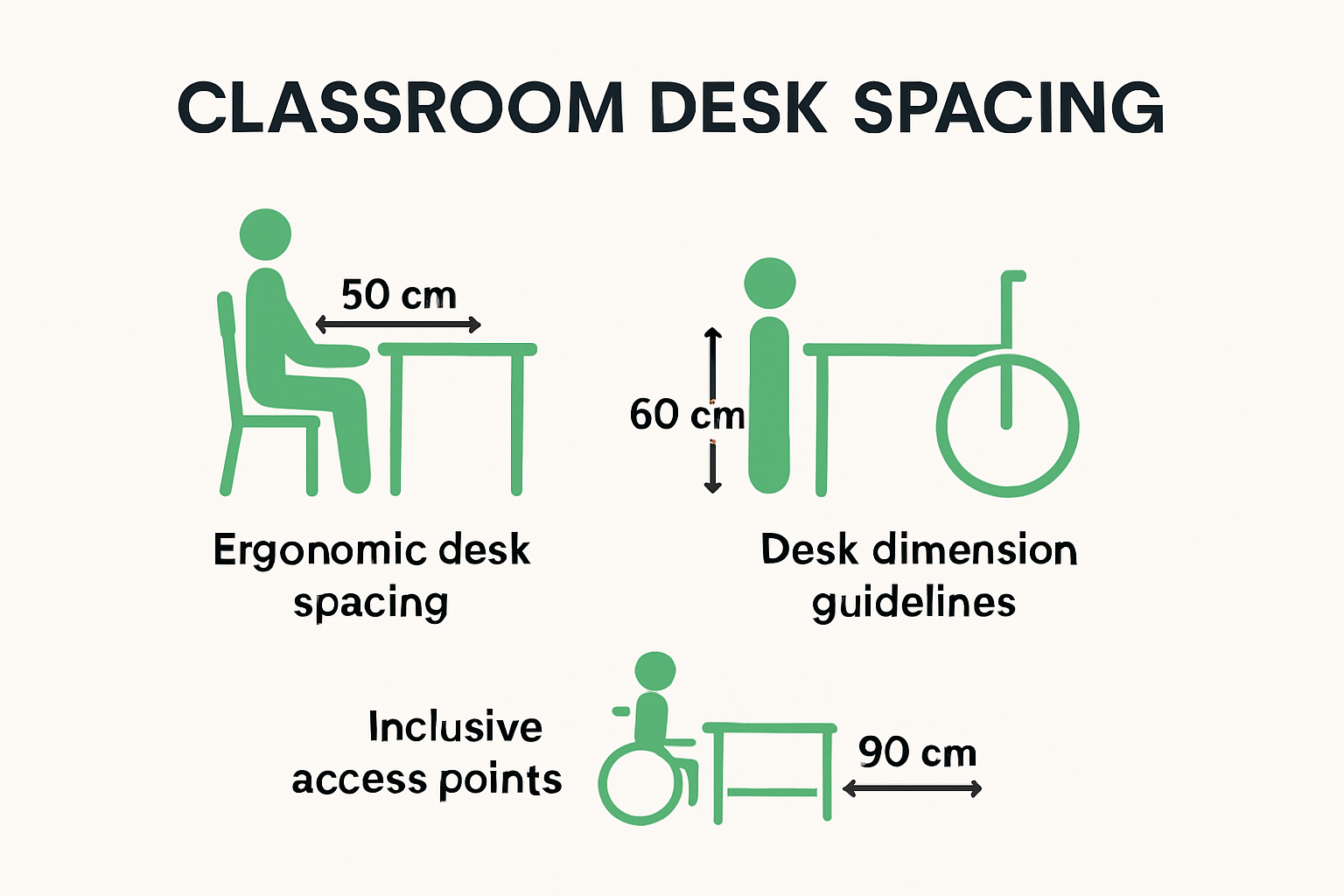 CLASSROOM DESK SPACING

50 cm

Ergonomic desk spacing

60 cm

Desk dimension guidelines

Inclusive access points

90 cm