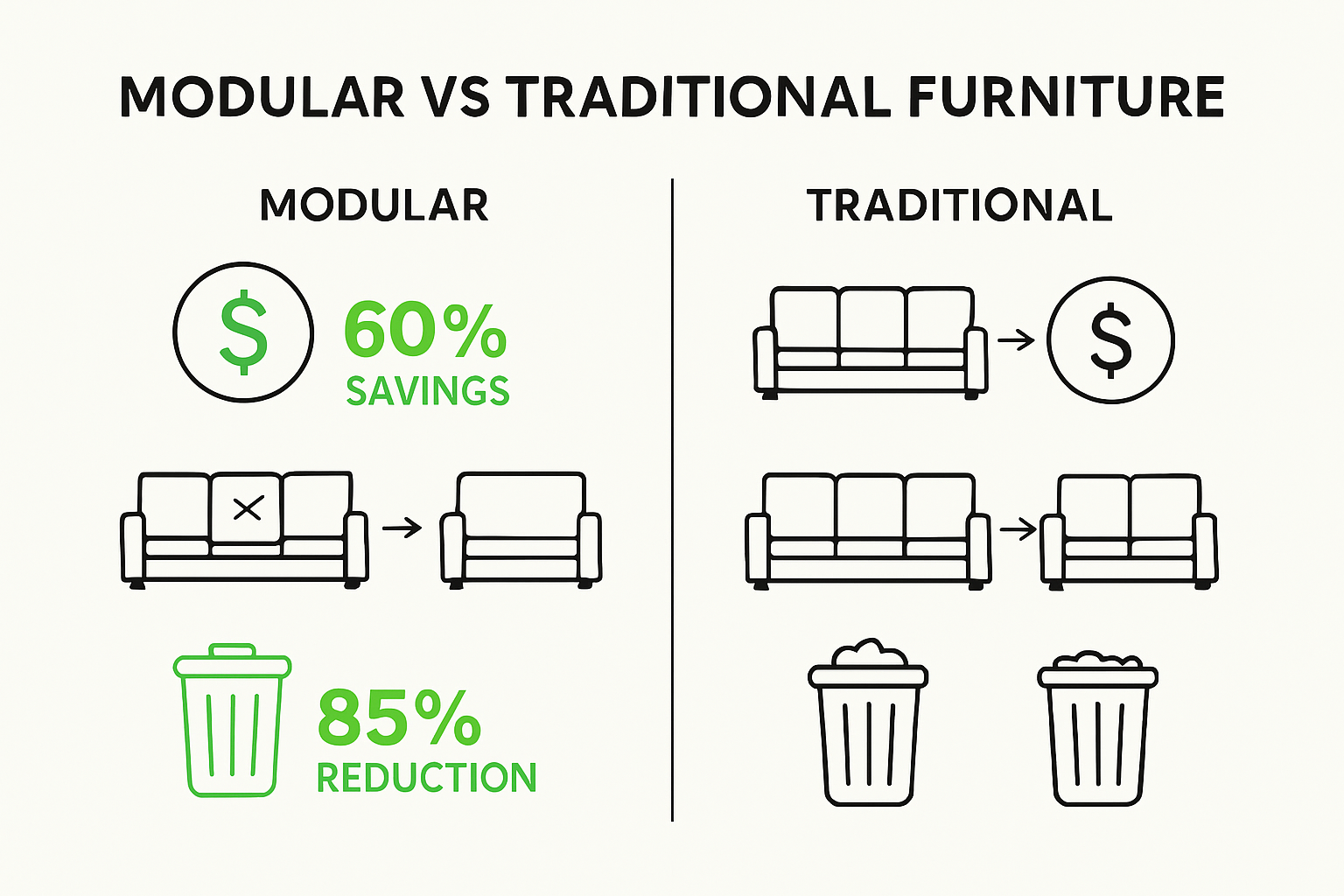 MODULAR VS TRADITIONAL FURNITURE

MODULAR

$ 60% SAVINGS

85% REDUCTION

TRADITIONAL

$