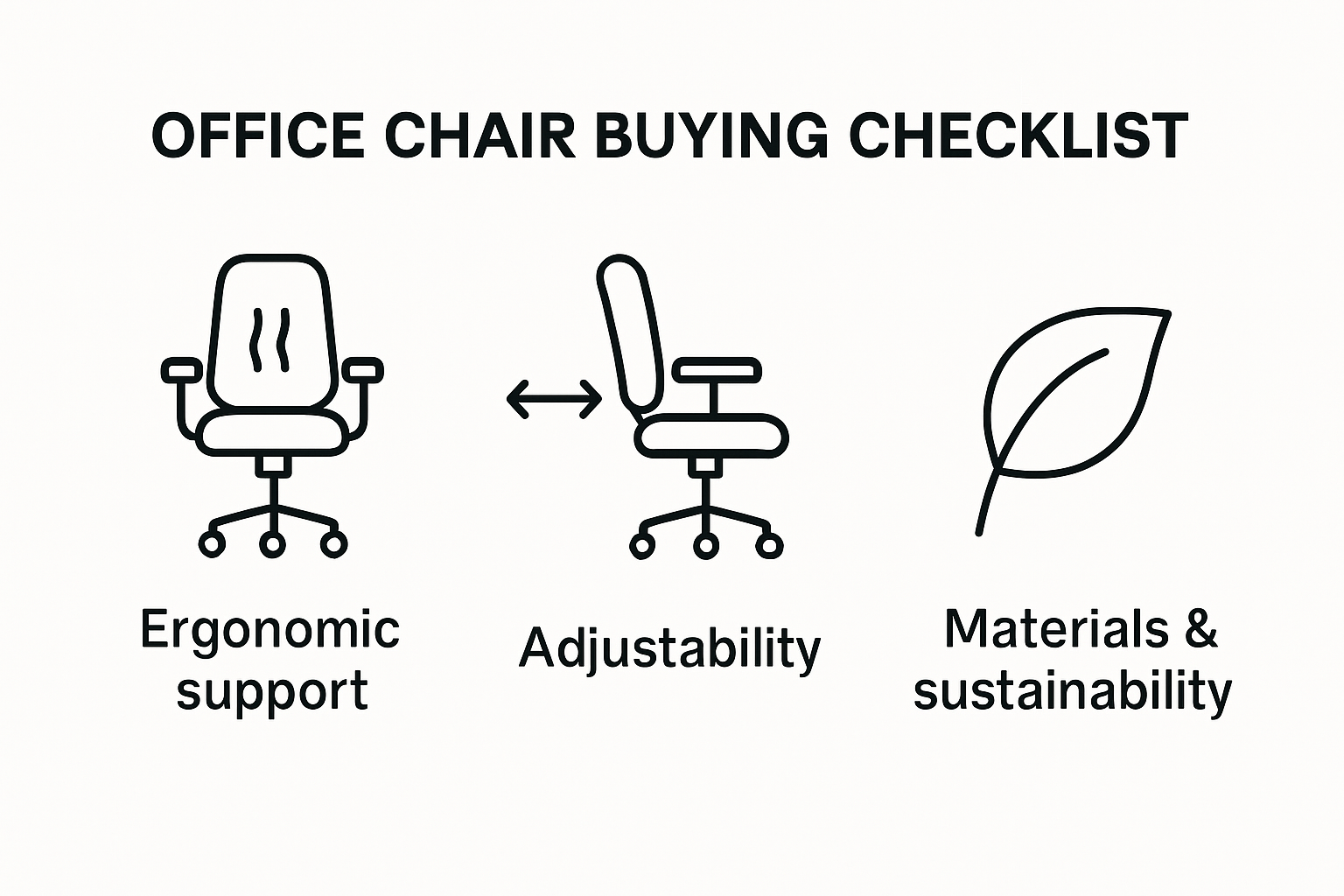 OFFICE CHAIR BUYING CHECKLIST

Ergonomic support

Adjustability

Materials & sustainability