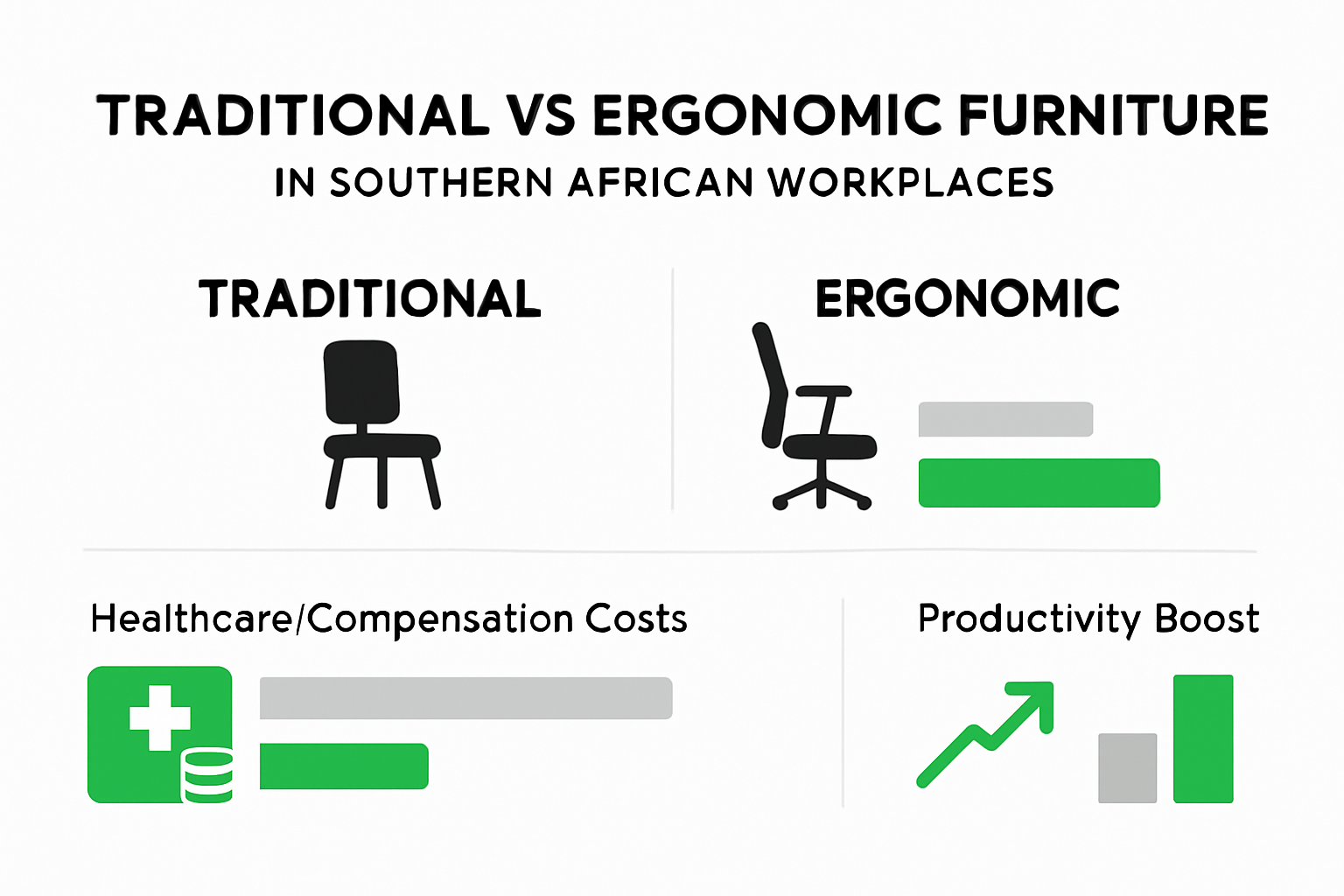 TRADITIONAL VS ERGONOMIC FURNITURE
IN SOUTHERN AFRICAN WORKPLACES

TRADITIONAL

ERGONOMIC

Healthcare/Compensation Costs

Productivity Boost