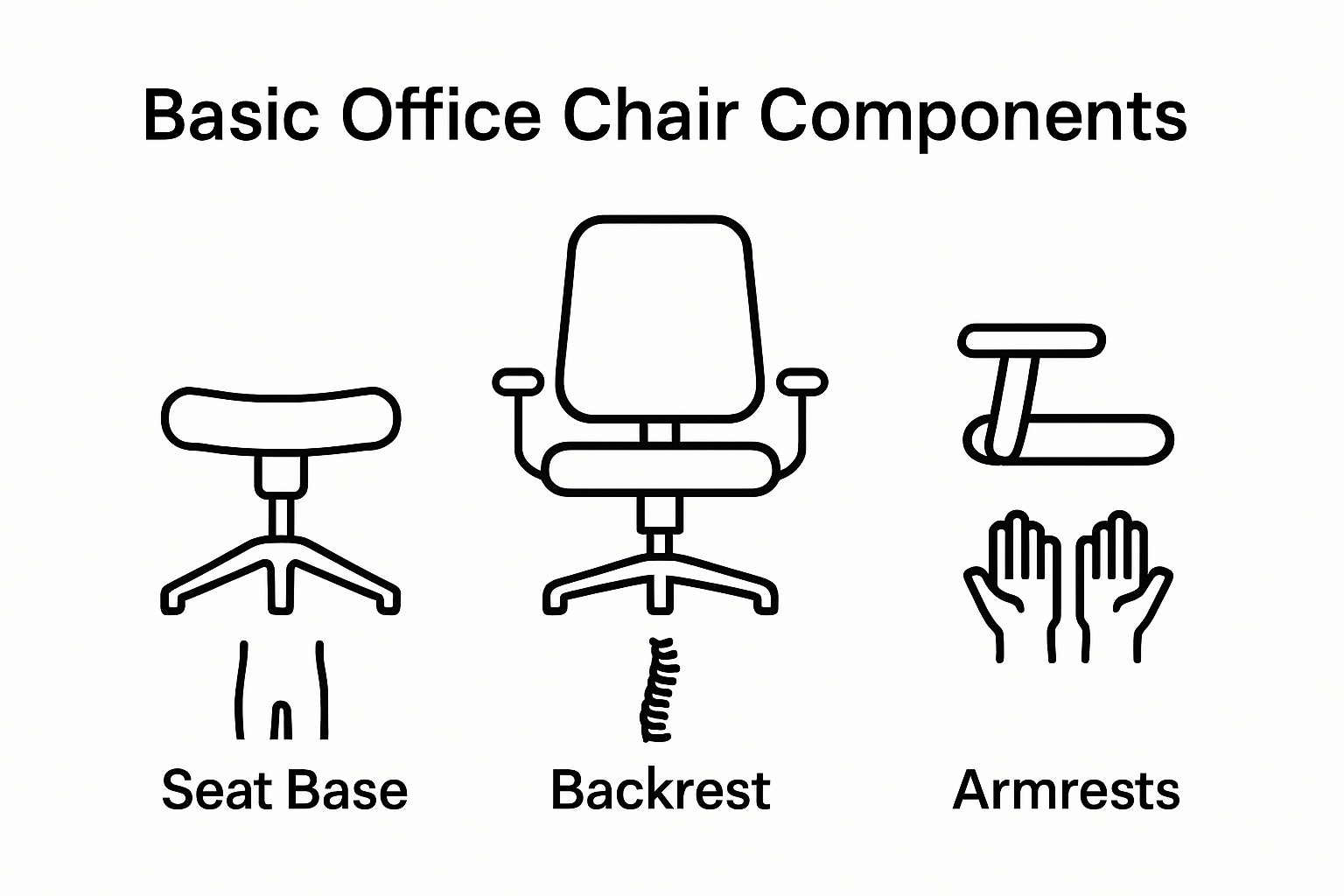 Basic Office Chair Components

Seat Base

Backrest

Armrests