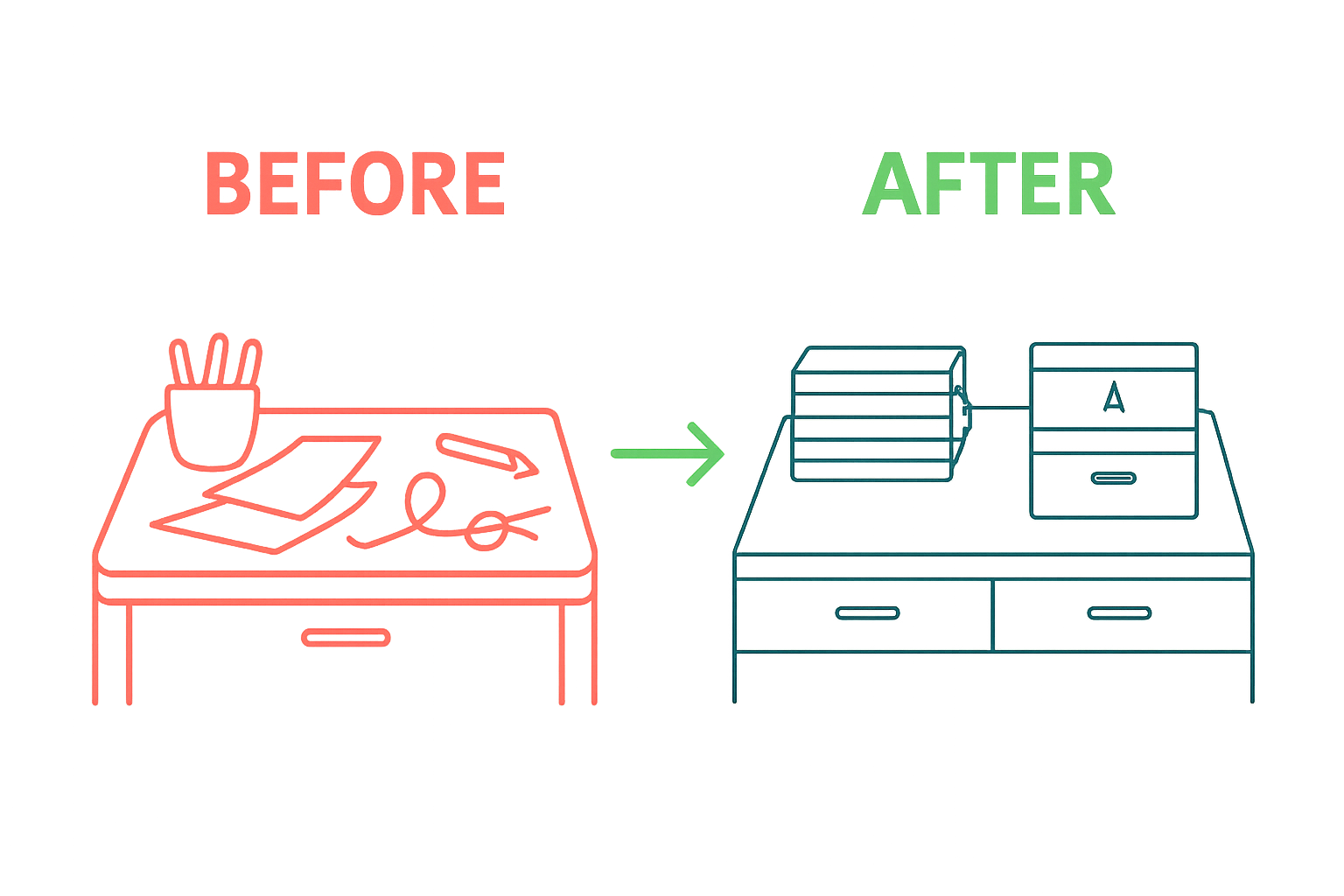 BEFORE

AFTER

A