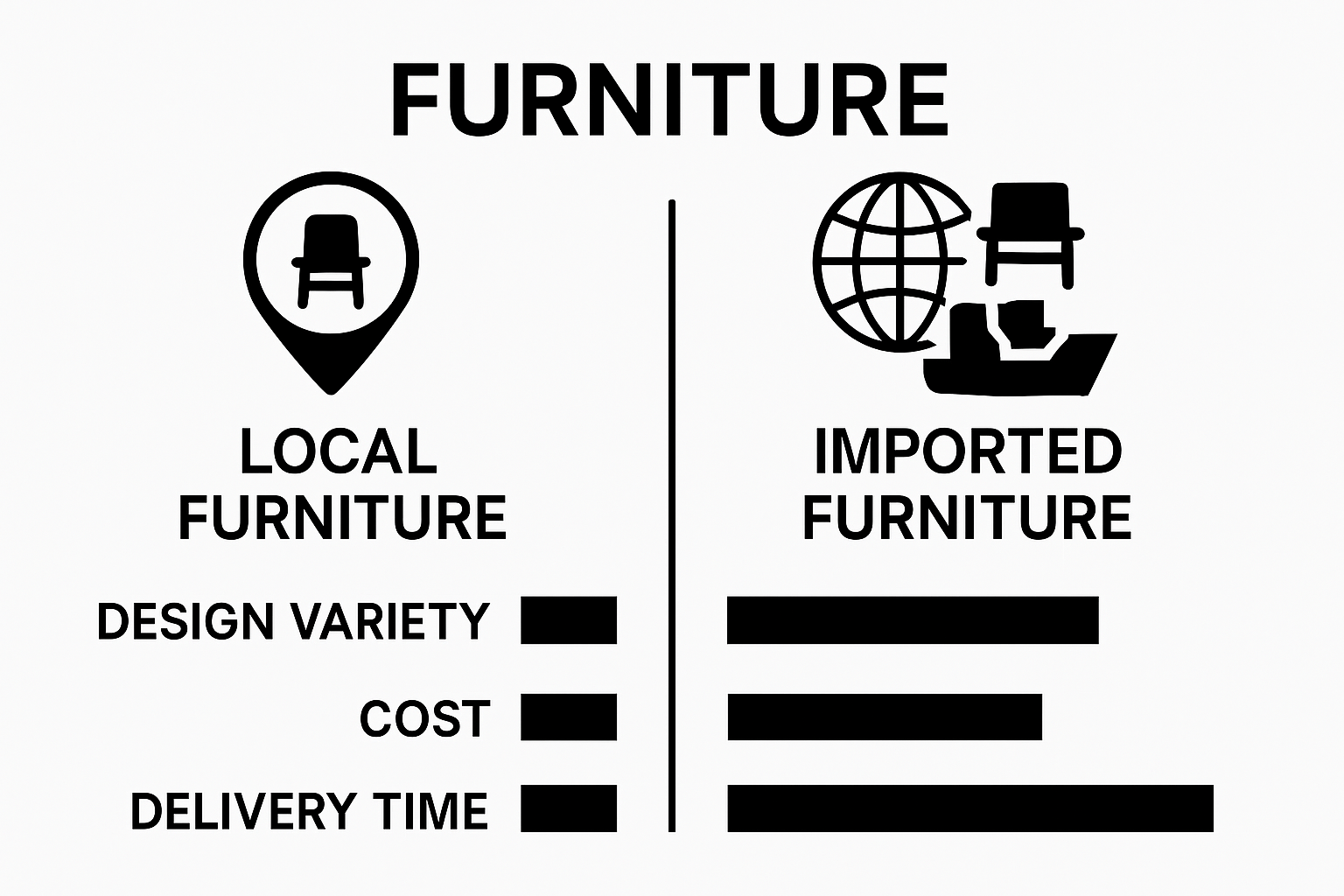 FURNITURE

LOCAL FURNITURE

IMPORTED FURNITURE

DESIGN VARIETY

COST

DELIVERY TIME