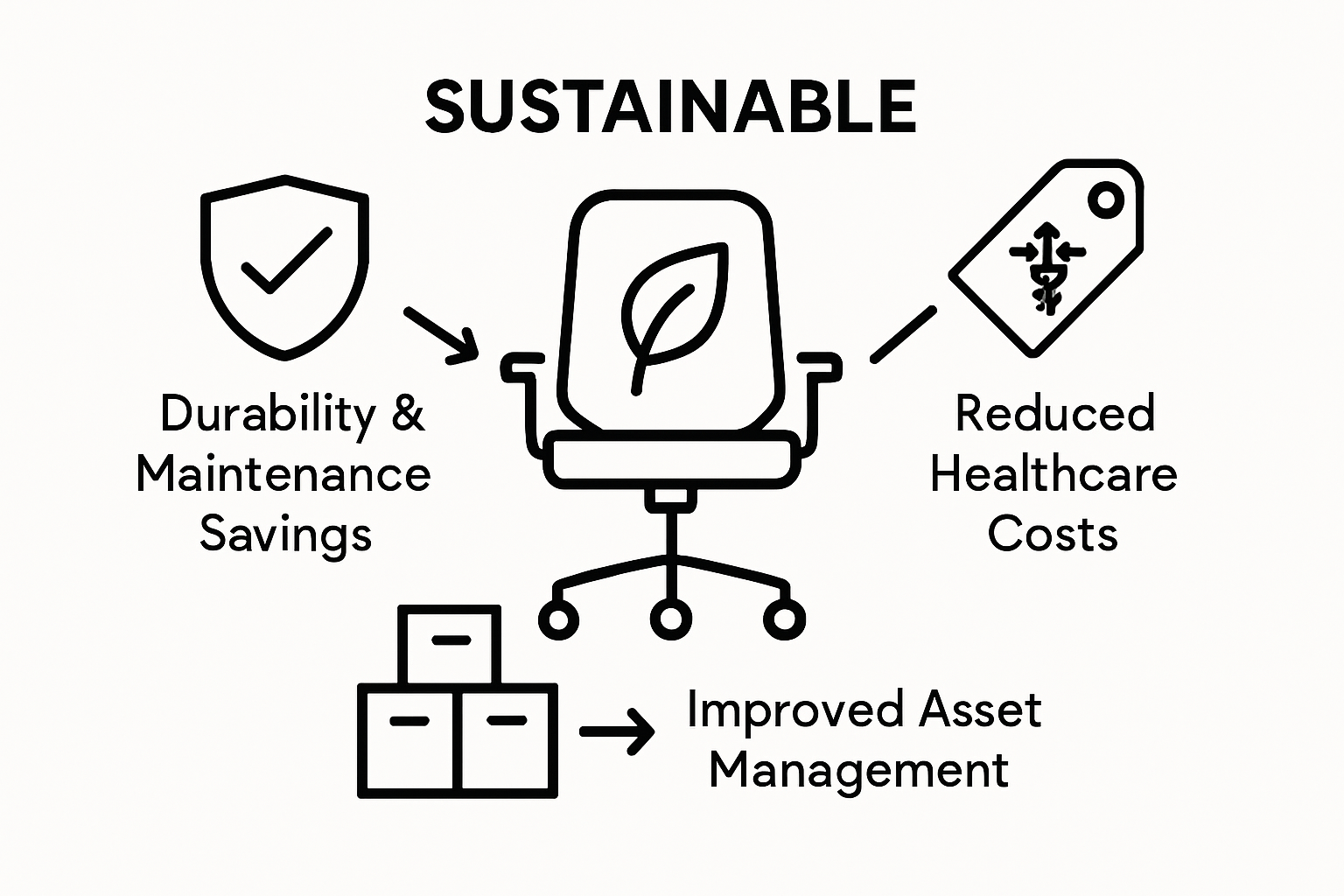 SUSTAINABLE

Durability & Maintenance Savings

Reduced Healthcare Costs

Improved Asset Management